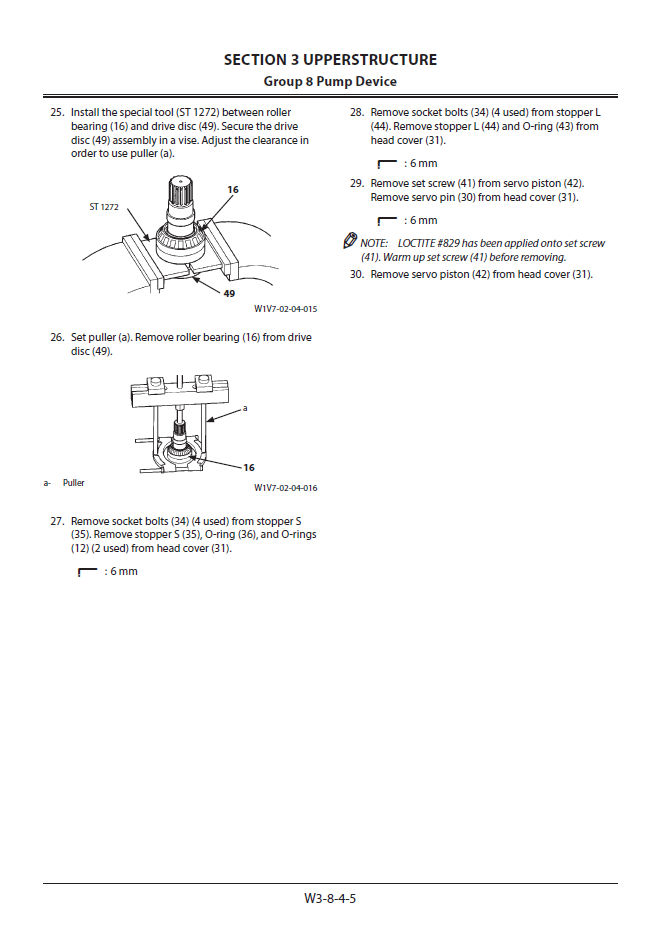 SECTION 3 UPPERSTRUCTURE
Group 8 Pump Device

25. Install the special tool (ST 1272) between roller bearing (16) and drive disc (49). Secure the drive disc (49) assembly in a vise. Adjust the clearance in order to use puller (a).

ST 1272
16
49
W1V7-02-04-015

26. Set puller (a). Remove roller bearing (16) from drive disc (49).

a
16
a- Puller
W1V7-02-04-016

27. Remove socket bolts (34) (4 used) from stopper S (35). Remove stopper S (35), O-ring (36), and O-rings (12) (2 used) from head cover (31).

: 6 mm

28. Remove socket bolts (34) (4 used) from stopper L (44). Remove stopper L (44) and O-ring (43) from head cover (31).

: 6 mm

29. Remove set screw (41) from servo piston (42). Remove servo pin (30) from head cover (31).

: 6 mm

NOTE: LOCTITE #829 has been applied onto set screw (41). Warm up set screw (41) before removing.

30. Remove servo piston (42) from head cover (31).

W3-8-4-5