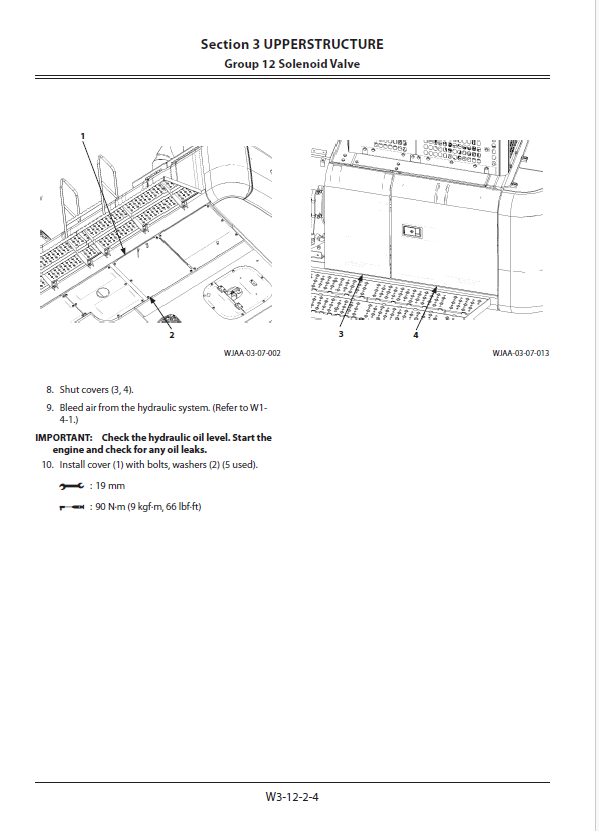 Section 3 UPPERSTRUCTURE
Group 12 Solenoid Valve

1

2

WJAA-03-07-002

3

4

WJAA-03-07-013

8. Shut covers (3, 4).

9. Bleed air from the hydraulic system. (Refer to W1-4-1.)

IMPORTANT: Check the hydraulic oil level. Start the engine and check for any oil leaks.

10. Install cover (1) with bolts, washers (2) (5 used).

: 19 mm

: 90 N·m (9 kgf·m, 66 lbf·ft)

W3-12-2-4