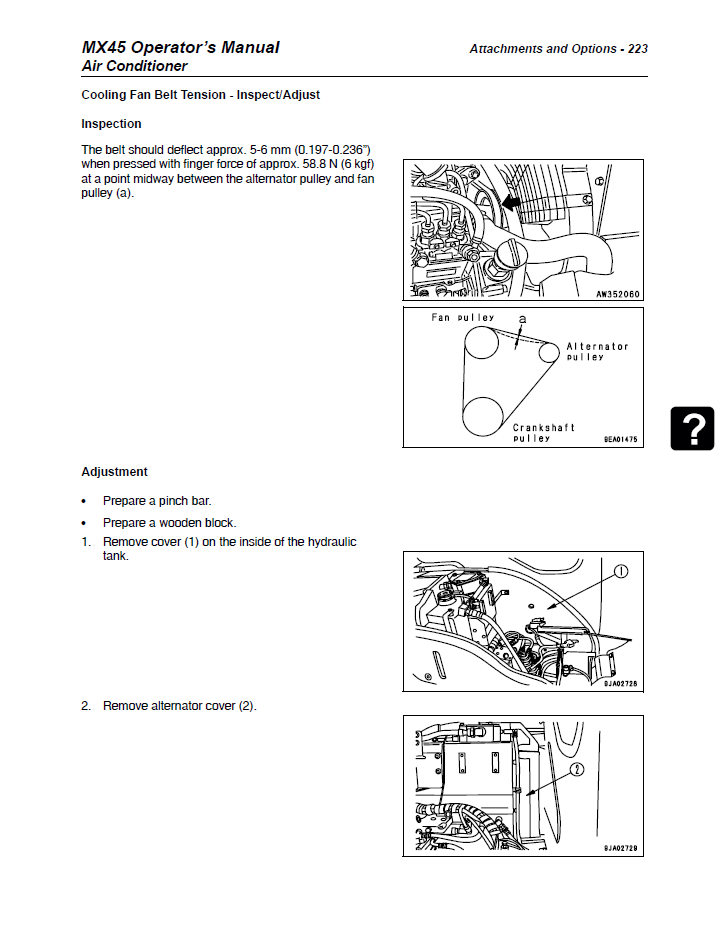 MX45 Operator's Manual
Air Conditioner

Attachments and Options - 223

Cooling Fan Belt Tension - Inspect/Adjust

Inspection

The belt should deflect approx. 5-6 mm (0.197-0.236") when pressed with finger force of approx. 58.8 N (6 kgf) at a point midway between the alternator pulley and fan pulley (a).

AW352060

Fan pulley
a
Alternator pulley
Crankshaft pulley
9EA01475

?

Adjustment

• Prepare a pinch bar.
• Prepare a wooden block.
1. Remove cover (1) on the inside of the hydraulic tank.

1
9JA02728

2. Remove alternator cover (2).

2
9JA02729