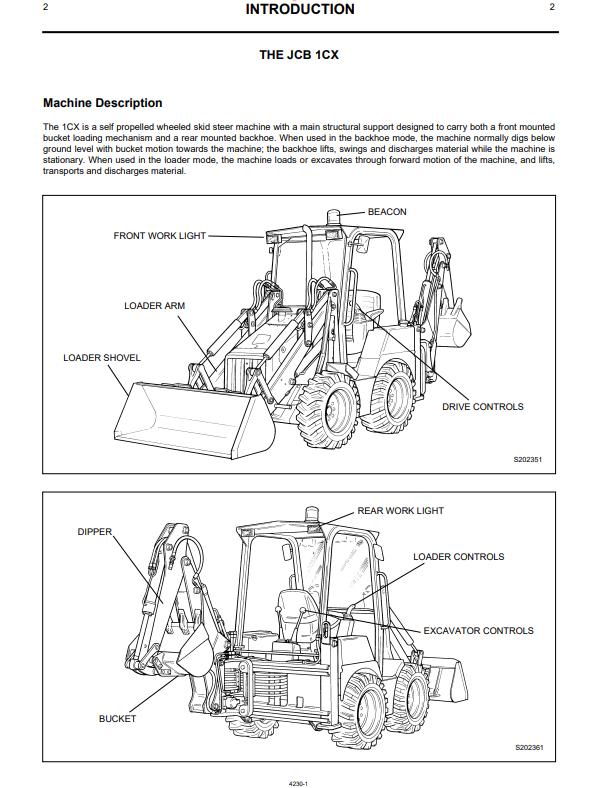 2 INTRODUCTION 2

THE JCB 1CX

Machine Description

The 1CX is a self propelled wheeled skid steer machine with a main structural support designed to carry both a front mounted bucket loading mechanism and a rear mounted backhoe. When used in the backhoe mode, the machine normally digs below ground level with bucket motion towards the machine; the backhoe lifts, swings and discharges material while the machine is stationary. When used in the loader mode, the machine loads or excavates through forward motion of the machine, and lifts, transports and discharges material.

BEACON
FRONT WORK LIGHT
LOADER ARM
LOADER SHOVEL
DRIVE CONTROLS
S202351

REAR WORK LIGHT
DIPPER
LOADER CONTROLS
EXCAVATOR CONTROLS
BUCKET
S202361

4230-1