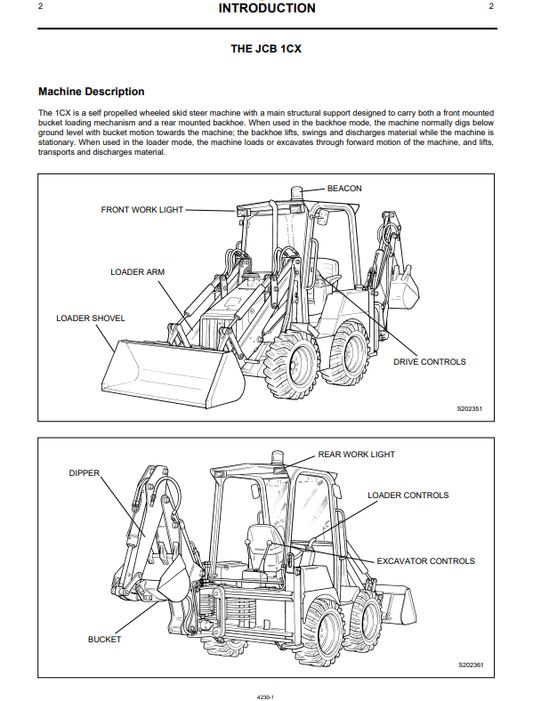 2 INTRODUCTION 2

THE JCB 1CX

Machine Description

The 1CX is a self propelled wheeled skid steer machine with a main structural support designed to carry both a front mounted bucket loading mechanism and a rear mounted backhoe. When used in the backhoe mode, the machine normally digs below ground level with bucket motion towards the machine; the backhoe lifts, swings and discharges material while the machine is stationary. When used in the loader mode, the machine loads or excavates through forward motion of the machine, and lifts, transports and discharges material.

BEACON
FRONT WORK LIGHT
LOADER ARM
LOADER SHOVEL
DRIVE CONTROLS
S202351

REAR WORK LIGHT
DIPPER
LOADER CONTROLS
EXCAVATOR CONTROLS
BUCKET
S202361

4230-1