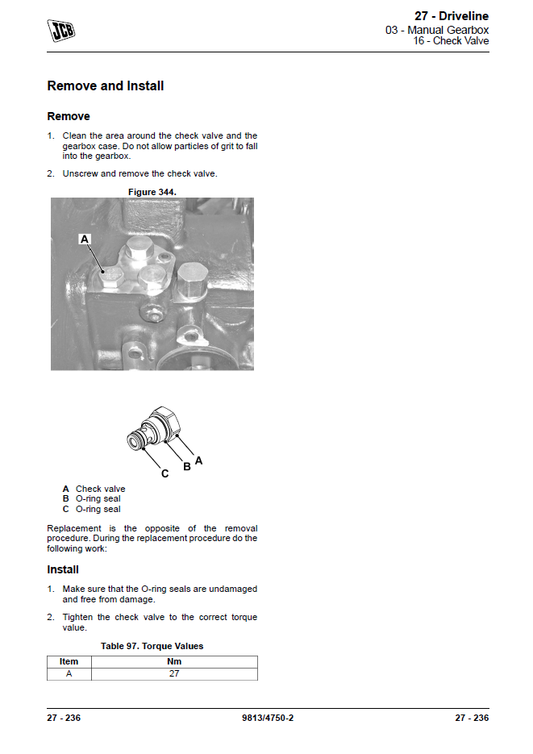 JCB

27 - Driveline
03 - Manual Gearbox
16 - Check Valve

Remove and Install

Remove

1. Clean the area around the check valve and the gearbox case. Do not allow particles of grit to fall into the gearbox.

2. Unscrew and remove the check valve.

Figure 344.

A

C B A

A Check valve
B O-ring seal
C O-ring seal

Replacement is the opposite of the removal procedure. During the replacement procedure do the following work:

Install

1. Make sure that the O-ring seals are undamaged and free from damage.

2. Tighten the check valve to the correct torque value.

Table 97. Torque Values

| Item | Nm |
|---|---|
| A | 27 |

27 - 236 9813/4750-2 27 - 236