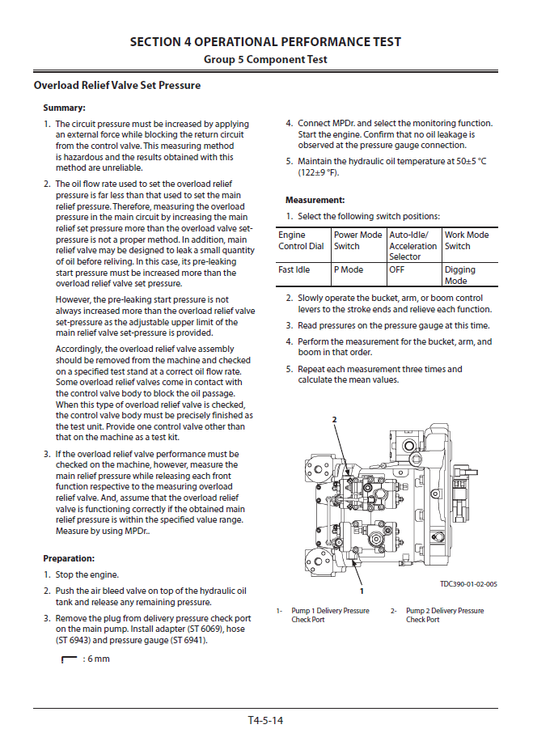 SECTION 4 OPERATIONAL PERFORMANCE TEST
Group 5 Component Test

Overload Relief Valve Set Pressure

Summary:

1. The circuit pressure must be increased by applying an external force while blocking the return circuit from the control valve. This measuring method is hazardous and the results obtained with this method are unreliable.

2. The oil flow rate used to set the overload relief pressure is far less than that used to set the main relief pressure. Therefore, measuring the overload pressure in the main circuit by increasing the main relief set pressure more than the overload valve set-pressure is not a proper method. In addition, main relief valve may be designed to leak a small quantity of oil before reliving. In this case, its pre-leaking start pressure must be increased more than the overload relief valve set pressure.

However, the pre-leaking start pressure is not always increased more than the overload relief valve set-pressure as the adjustable upper limit of the main relief valve set-pressure is provided.

Accordingly, the overload relief valve assembly should be removed from the machine and checked on a specified test stand at a correct oil flow rate. Some overload relief valves come in contact with the control valve body to block the oil passage. When this type of overload relief valve is checked, the control valve body must be precisely finished as the test unit. Provide one control valve other than that on the machine as a test kit.

3. If the overload relief valve performance must be checked on the machine, however, measure the main relief pressure while releasing each front function respective to the measuring overload relief valve. And, assume that the overload relief valve is functioning correctly if the obtained main relief pressure is within the specified value range. Measure by using MPDr..

Preparation:

1. Stop the engine.

2. Push the air bleed valve on top of the hydraulic oil tank and release any remaining pressure.

3. Remove the plug from delivery pressure check port on the main pump. Install adapter (ST 6069), hose (ST 6943) and pressure gauge (ST 6941).

: 6 mm

4. Connect MPDr. and select the monitoring function. Start the engine. Confirm that no oil leakage is observed at the pressure gauge connection.

5. Maintain the hydraulic oil temperature at 50±5 °C (122±9 °F).

Measurement:

1. Select the following switch positions:

| Engine Control Dial | Power Mode Switch | Auto-Idle/ Acceleration Selector | Work Mode Switch |
|---|---|---|---|
| Fast Idle | P Mode | OFF | Digging Mode |

2. Slowly operate the bucket, arm, or boom control levers to the stroke ends and relieve each function.

3. Read pressures on the pressure gauge at this time.

4. Perform the measurement for the bucket, arm, and boom in that order.

5. Repeat each measurement three times and calculate the mean values.

2

1

TDC390-01-02-005

1- Pump 1 Delivery Pressure Check Port
2- Pump 2 Delivery Pressure Check Port

T4-5-14