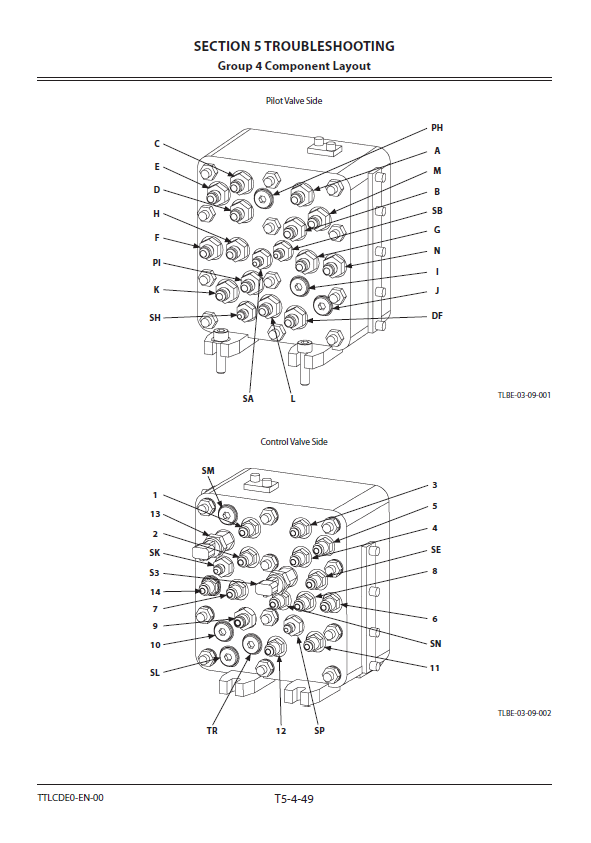 SECTION 5 TROUBLESHOOTING
Group 4 Component Layout

Pilot Valve Side

C
E
D
H
F
PI
K
SH
SA
L
PH
A
M
B
SB
G
N
I
J
DF

TLBE-03-09-001

Control Valve Side

SM
1
13
2
SK
S3
14
7
9
10
SL
TR
12
SP
3
5
4
SE
8
6
SN
11

TLBE-03-09-002

TTLCDE0-EN-00
T5-4-49