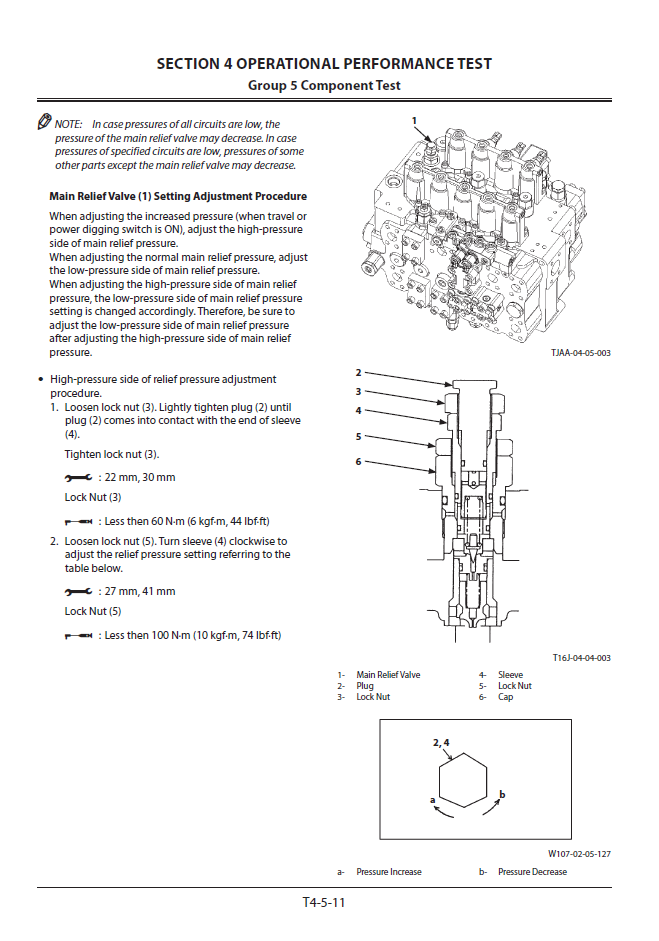 SECTION 4 OPERATIONAL PERFORMANCE TEST
Group 5 Component Test

NOTE: In case pressures of all circuits are low, the pressure of the main relief valve may decrease. In case pressures of specified circuits are low, pressures of some other parts except the main relief valve may decrease.

Main Relief Valve (1) Setting Adjustment Procedure

When adjusting the increased pressure (when travel or power digging switch is ON), adjust the high-pressure side of main relief pressure.
When adjusting the normal main relief pressure, adjust the low-pressure side of main relief pressure.
When adjusting the high-pressure side of main relief pressure, the low-pressure side of main relief pressure setting is changed accordingly. Therefore, be sure to adjust the low-pressure side of main relief pressure after adjusting the high-pressure side of main relief pressure.

• High-pressure side of relief pressure adjustment procedure.
1. Loosen lock nut (3). Lightly tighten plug (2) until plug (2) comes into contact with the end of sleeve (4).

Tighten lock nut (3).

: 22 mm, 30 mm

Lock Nut (3)

: Less then 60 N·m (6 kgf·m, 44 lbf·ft)

2. Loosen lock nut (5). Turn sleeve (4) clockwise to adjust the relief pressure setting referring to the table below.

: 27 mm, 41 mm

Lock Nut (5)

: Less then 100 N·m (10 kgf·m, 74 lbf·ft)

1

TJAA-04-05-003

2
3
4
5
6

T16J-04-04-003

1- Main Relief Valve
2- Plug
3- Lock Nut
4- Sleeve
5- Lock Nut
6- Cap

2, 4
a
b

W107-02-05-127

a- Pressure Increase
b- Pressure Decrease

T4-5-11