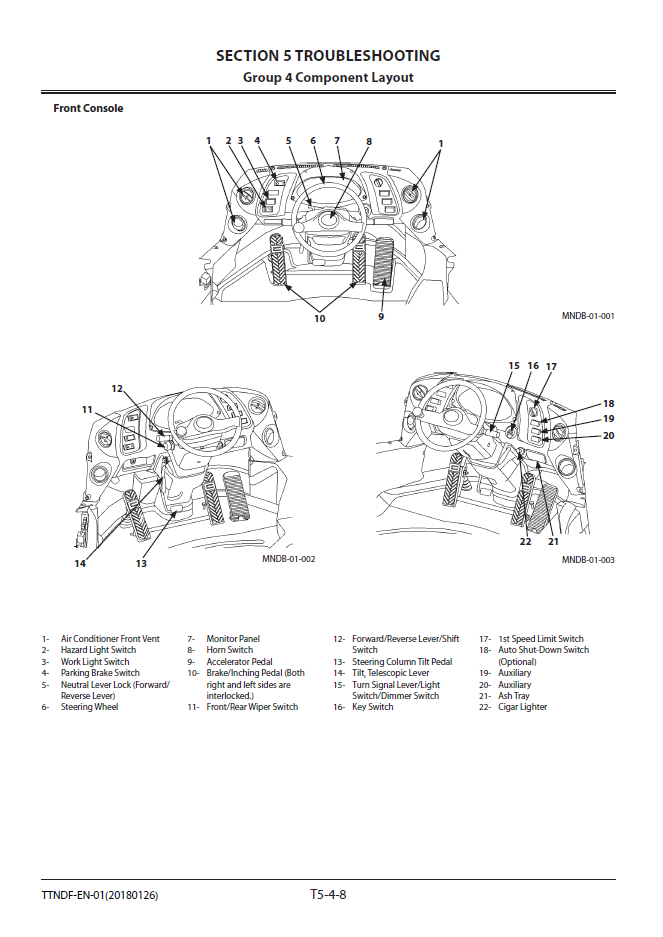 SECTION 5 TROUBLESHOOTING
Group 4 Component Layout

Front Console

1 2 3 4 5 6 7 8 1

10 9

MNDB-01-001

12
11

14 13

MNDB-01-002

15 16 17
18
19
20

22 21

MNDB-01-003

1- Air Conditioner Front Vent
2- Hazard Light Switch
3- Work Light Switch
4- Parking Brake Switch
5- Neutral Lever Lock (Forward/Reverse Lever)
6- Steering Wheel

7- Monitor Panel
8- Horn Switch
9- Accelerator Pedal
10- Brake/Inching Pedal (Both right and left sides are interlocked.)
11- Front/Rear Wiper Switch

12- Forward/Reverse Lever/Shift Switch
13- Steering Column Tilt Pedal
14- Tilt, Telescopic Lever
15- Turn Signal Lever/Light Switch/Dimmer Switch
16- Key Switch

17- 1st Speed Limit Switch
18- Auto Shut-Down Switch (Optional)
19- Auxiliary
20- Auxiliary
21- Ash Tray
22- Cigar Lighter

TTNDF-EN-01(20180126) T5-4-8