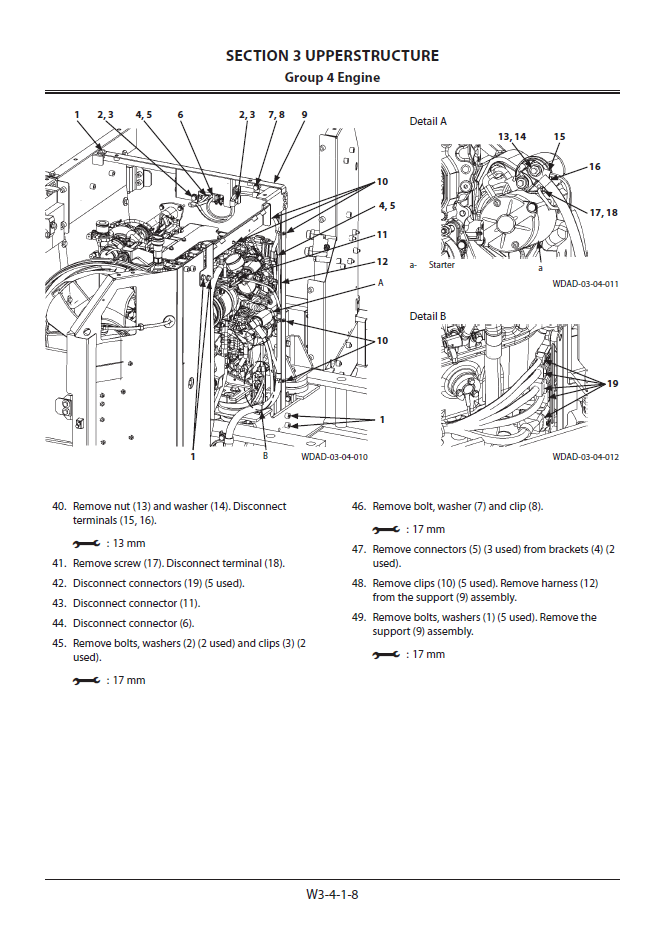 SECTION 3 UPPERSTRUCTURE
Group 4 Engine

1 2, 3 4, 5 6 2, 3 7, 8 9

10
4, 5
11
12
A
10
1
1 B

WDAD-03-04-010

Detail A

13, 14 15
16
17, 18

a- Starter a

WDAD-03-04-011

Detail B

19

WDAD-03-04-012

40. Remove nut (13) and washer (14). Disconnect terminals (15, 16).

: 13 mm

41. Remove screw (17). Disconnect terminal (18).

42. Disconnect connectors (19) (5 used).

43. Disconnect connector (11).

44. Disconnect connector (6).

45. Remove bolts, washers (2) (2 used) and clips (3) (2 used).

: 17 mm

46. Remove bolt, washer (7) and clip (8).

: 17 mm

47. Remove connectors (5) (3 used) from brackets (4) (2 used).

48. Remove clips (10) (5 used). Remove harness (12) from the support (9) assembly.

49. Remove bolts, washers (1) (5 used). Remove the support (9) assembly.

: 17 mm

W3-4-1-8