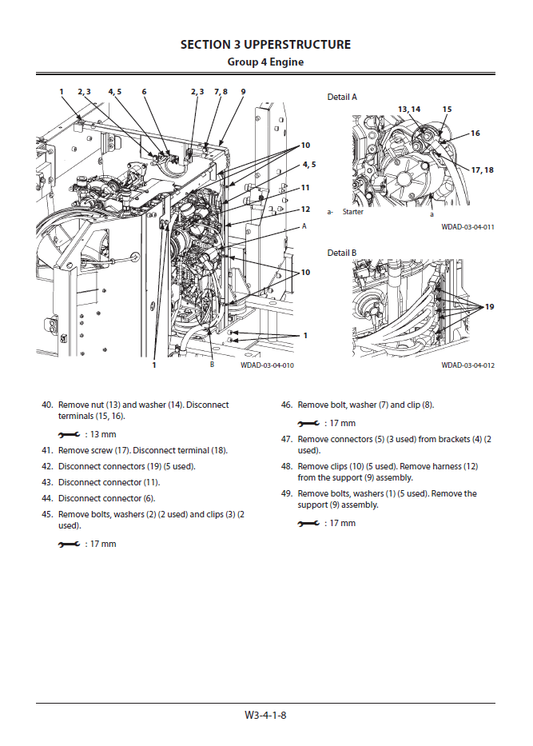 SECTION 3 UPPERSTRUCTURE
Group 4 Engine

1 2, 3 4, 5 6 2, 3 7, 8 9

10
4, 5
11
12
A
10
1

1 B

WDAD-03-04-010

Detail A

13, 14 15
16
17, 18

a- Starter a

WDAD-03-04-011

Detail B

19

WDAD-03-04-012

40. Remove nut (13) and washer (14). Disconnect terminals (15, 16).

: 13 mm

41. Remove screw (17). Disconnect terminal (18).

42. Disconnect connectors (19) (5 used).

43. Disconnect connector (11).

44. Disconnect connector (6).

45. Remove bolts, washers (2) (2 used) and clips (3) (2 used).

: 17 mm

46. Remove bolt, washer (7) and clip (8).

: 17 mm

47. Remove connectors (5) (3 used) from brackets (4) (2 used).

48. Remove clips (10) (5 used). Remove harness (12) from the support (9) assembly.

49. Remove bolts, washers (1) (5 used). Remove the support (9) assembly.

: 17 mm

W3-4-1-8