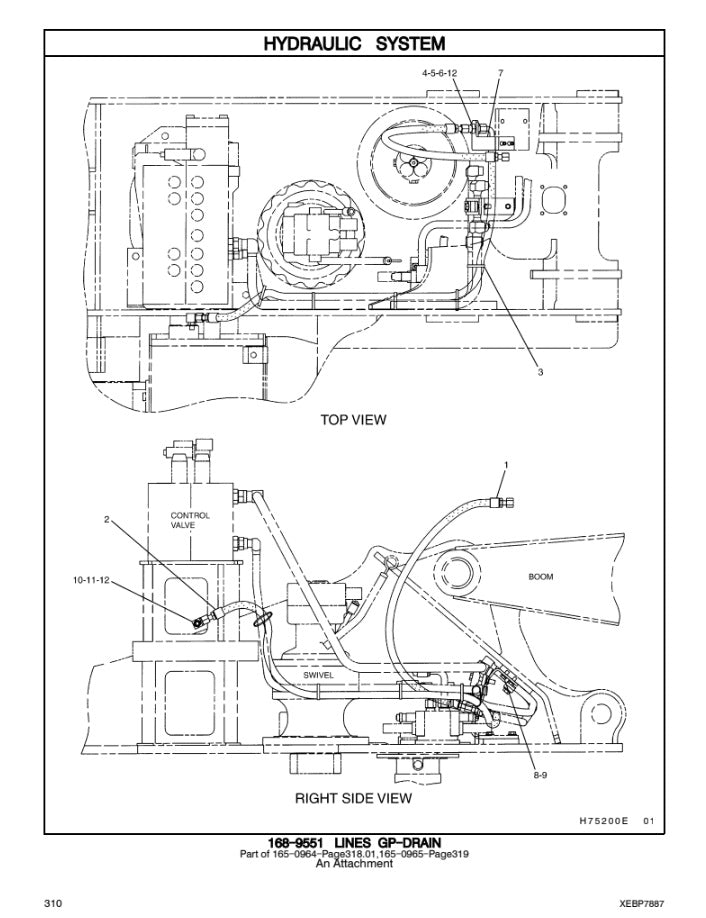 HYDRAULIC SYSTEM

4-5-6-12
7
3
TOP VIEW

1
2
CONTROL VALVE
10-11-12
BOOM
SWIVEL
8-9
RIGHT SIDE VIEW

H75200E 01

168-9551 LINES GP-DRAIN
Part of 165-0964-Page318.01,165-0965-Page319
An Attachment

310
XEBP7887