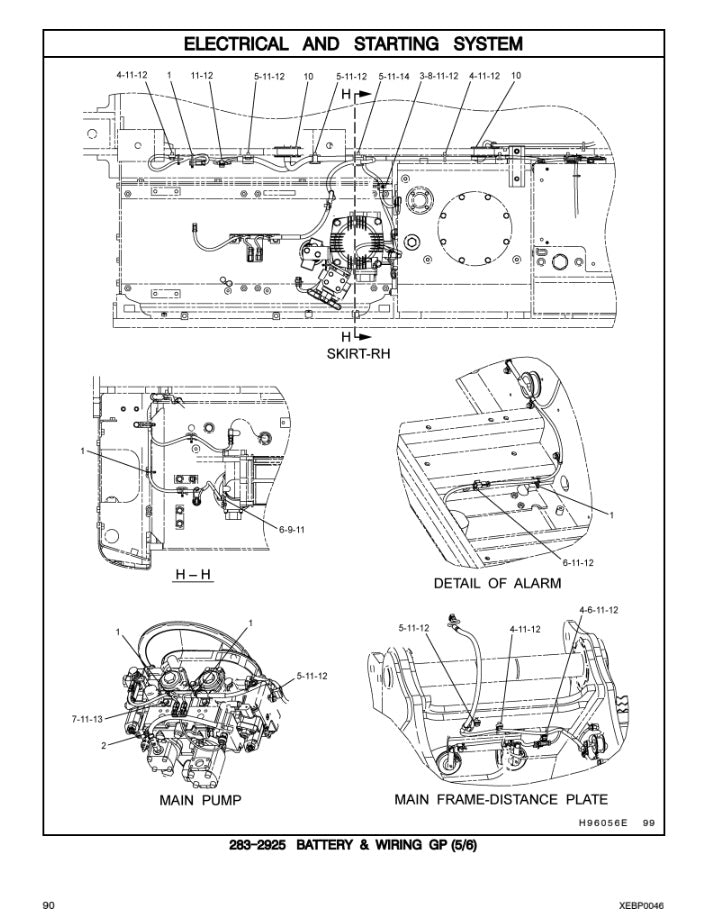 ELECTRICAL AND STARTING SYSTEM

4-11-12 1 11-12 5-11-12 10 5-11-12 5-11-14 3-8-11-12 4-11-12 10

H

H

SKIRT-RH

1

6-9-11

H – H

1

6-11-12

DETAIL OF ALARM

1

1

5-11-12

7-11-13

2

MAIN PUMP

5-11-12 4-11-12 4-6-11-12

MAIN FRAME-DISTANCE PLATE

H96056E 99

283-2925 BATTERY & WIRING GP (5/6)

90

XEBP0046