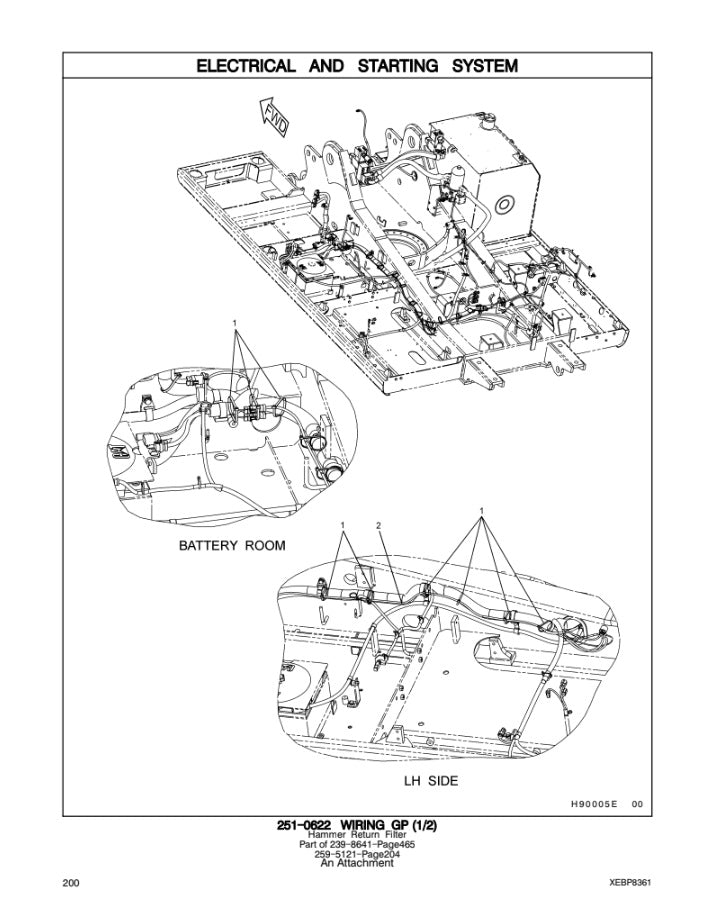 ELECTRICAL AND STARTING SYSTEM

FWD

1

BATTERY ROOM

1 2

1

LH SIDE

H90005E 00

251-0622 WIRING GP (1/2)
Hammer Return Filter
Part of 239-8641-Page465
259-5121-Page204
An Attachment

200

XEBP8361