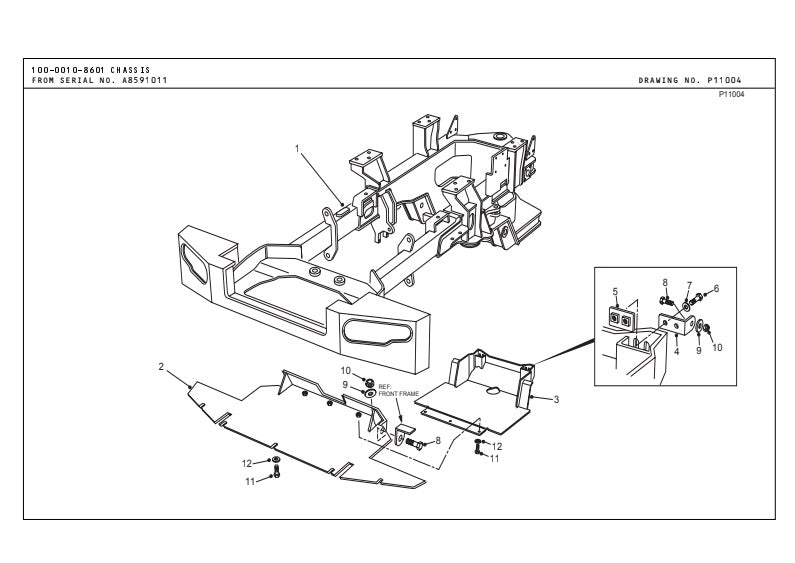 100-0010-8601 CHASSIS
FROM SERIAL NO. A8591011

DRAWING NO. P11004

P11004

1

5
8
7
6
4
9
10

2
10
9
REF:
FRONT FRAME
3
8
12
11
12
11