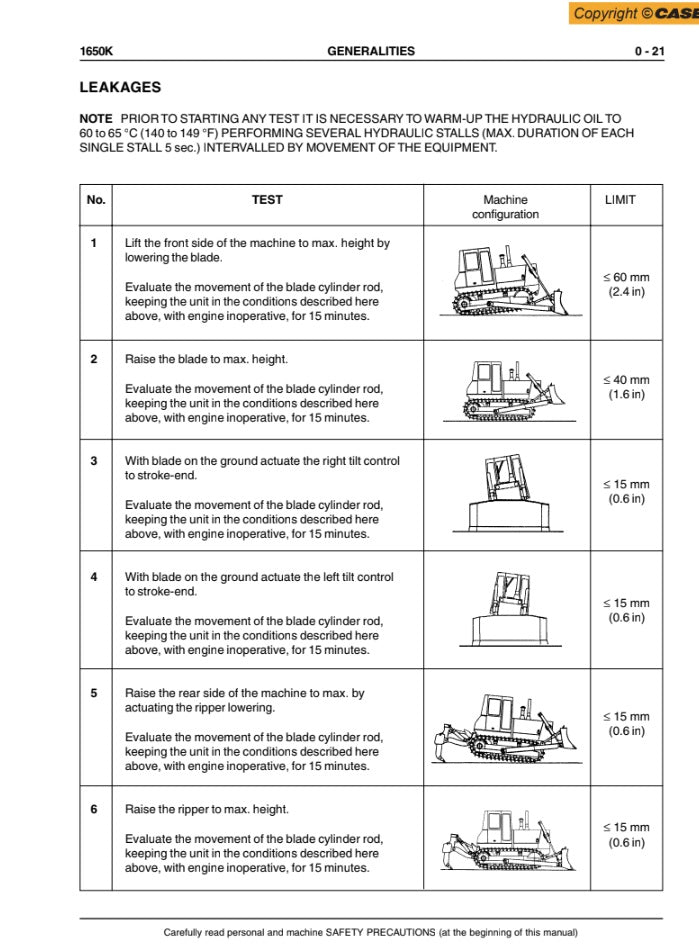 Copyright © CASE

1650K GENERALITIES 0 - 21

LEAKAGES

NOTE PRIOR TO STARTING ANY TEST IT IS NECESSARY TO WARM-UP THE HYDRAULIC OIL TO 60 to 65 °C (140 to 149 °F) PERFORMING SEVERAL HYDRAULIC STALLS (MAX. DURATION OF EACH SINGLE STALL 5 sec.) INTERVALLED BY MOVEMENT OF THE EQUIPMENT.

| No. | TEST | Machine configuration | LIMIT |
|---|---|---|---|
| 1 | Lift the front side of the machine to max. height by lowering the blade. Evaluate the movement of the blade cylinder rod, keeping the unit in the conditions described here above, with engine inoperative, for 15 minutes. | | ≤ 60 mm (2.4 in) |
| 2 | Raise the blade to max. height. Evaluate the movement of the blade cylinder rod, keeping the unit in the conditions described here above, with engine inoperative, for 15 minutes. | | ≤ 40 mm (1.6 in) |
| 3 | With blade on the ground actuate the right tilt control to stroke-end. Evaluate the movement of the blade cylinder rod, keeping the unit in the conditions described here above, with engine inoperative, for 15 minutes. | | ≤ 15 mm (0.6 in) |
| 4 | With blade on the ground actuate the left tilt control to stroke-end. Evaluate the movement of the blade cylinder rod, keeping the unit in the conditions described here above, with engine inoperative, for 15 minutes. | | ≤ 15 mm (0.6 in) |
| 5 | Raise the rear side of the machine to max. by actuating the ripper lowering. Evaluate the movement of the blade cylinder rod, keeping the unit in the conditions described here above, with engine inoperative, for 15 minutes. | | ≤ 15 mm (0.6 in) |
| 6 | Raise the ripper to max. height. Evaluate the movement of the blade cylinder rod, keeping the unit in the conditions described here above, with engine inoperative, for 15 minutes. | | ≤ 15 mm (0.6 in) |

Carefully read personal and machine SAFETY PRECAUTIONS (at the beginning of this manual)