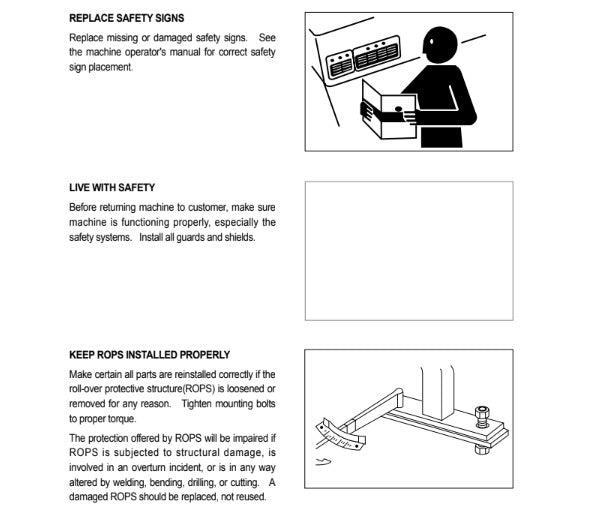 REPLACE SAFETY SIGNS

Replace missing or damaged safety signs. See the machine operator's manual for correct safety sign placement.

LIVE WITH SAFETY

Before returning machine to customer, make sure machine is functioning properly, especially the safety systems. Install all guards and shields.

KEEP ROPS INSTALLED PROPERLY

Make certain all parts are reinstalled correctly if the roll-over protective structure(ROPS) is loosened or removed for any reason. Tighten mounting bolts to proper torque.

The protection offered by ROPS will be impaired if ROPS is subjected to structural damage, is involved in an overturn incident, or is in any way altered by welding, bending, drilling, or cutting. A damaged ROPS should be replaced, not reused.