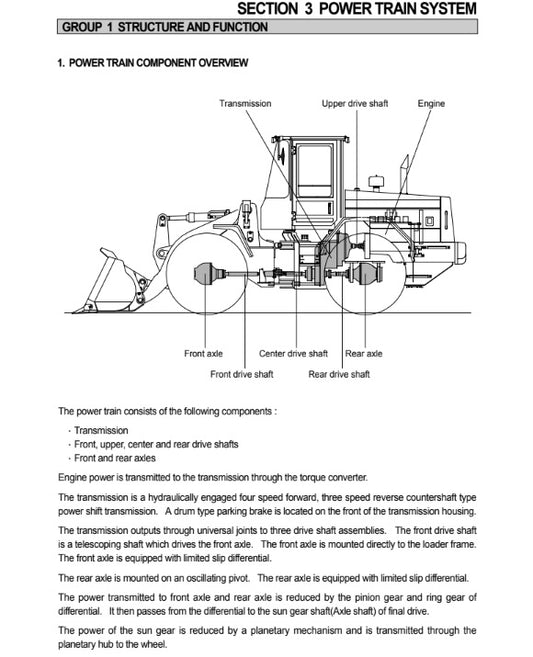 SECTION 3 POWER TRAIN SYSTEM

GROUP 1 STRUCTURE AND FUNCTION

1. POWER TRAIN COMPONENT OVERVIEW

Transmission
Upper drive shaft
Engine
Front axle
Center drive shaft
Rear axle
Front drive shaft
Rear drive shaft

The power train consists of the following components :

· Transmission
· Front, upper, center and rear drive shafts
· Front and rear axles

Engine power is transmitted to the transmission through the torque converter.

The transmission is a hydraulically engaged four speed forward, three speed reverse countershaft type power shift transmission. A drum type parking brake is located on the front of the transmission housing.

The transmission outputs through universal joints to three drive shaft assemblies. The front drive shaft is a telescoping shaft which drives the front axle. The front axle is mounted directly to the loader frame. The front axle is equipped with limited slip differential.

The rear axle is mounted on an oscillating pivot. The rear axle is equipped with limited slip differential.

The power transmitted to front axle and rear axle is reduced by the pinion gear and ring gear of differential. It then passes from the differential to the sun gear shaft(Axle shaft) of final drive.

The power of the sun gear is reduced by a planetary mechanism and is transmitted through the planetary hub to the wheel.