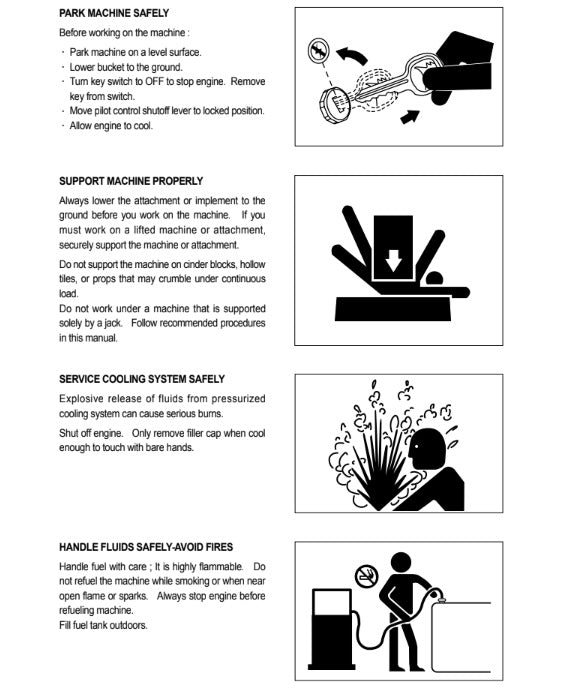 PARK MACHINE SAFELY

Before working on the machine :

· Park machine on a level surface.
· Lower bucket to the ground.
· Turn key switch to OFF to stop engine. Remove key from switch.
· Move pilot control shutoff lever to locked position.
· Allow engine to cool.

SUPPORT MACHINE PROPERLY

Always lower the attachment or implement to the ground before you work on the machine. If you must work on a lifted machine or attachment, securely support the machine or attachment.

Do not support the machine on cinder blocks, hollow tiles, or props that may crumble under continuous load.
Do not work under a machine that is supported solely by a jack. Follow recommended procedures in this manual.

SERVICE COOLING SYSTEM SAFELY

Explosive release of fluids from pressurized cooling system can cause serious burns.

Shut off engine. Only remove filler cap when cool enough to touch with bare hands.

HANDLE FLUIDS SAFELY-AVOID FIRES

Handle fuel with care ; It is highly flammable. Do not refuel the machine while smoking or when near open flame or sparks. Always stop engine before refueling machine.
Fill fuel tank outdoors.