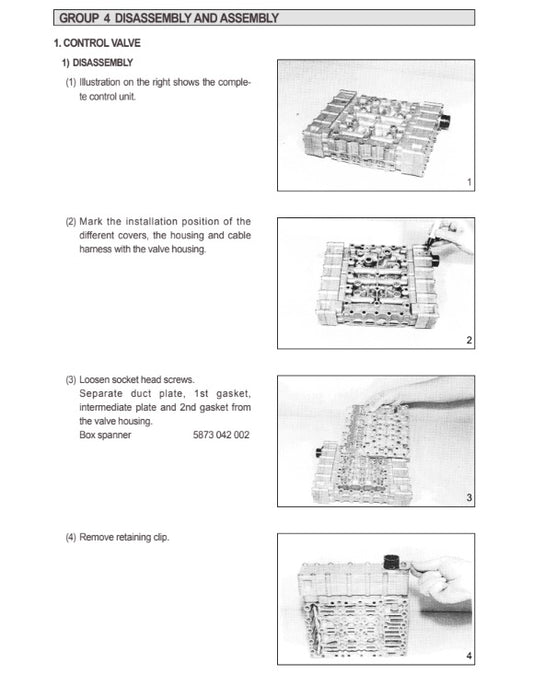 GROUP 4 DISASSEMBLY AND ASSEMBLY

1. CONTROL VALVE

1) DISASSEMBLY

(1) Illustration on the right shows the complete control unit.

1

(2) Mark the installation position of the different covers, the housing and cable harness with the valve housing.

2

(3) Loosen socket head screws.
Separate duct plate, 1st gasket, intermediate plate and 2nd gasket from the valve housing.
Box spanner 5873 042 002

3

(4) Remove retaining clip.

4