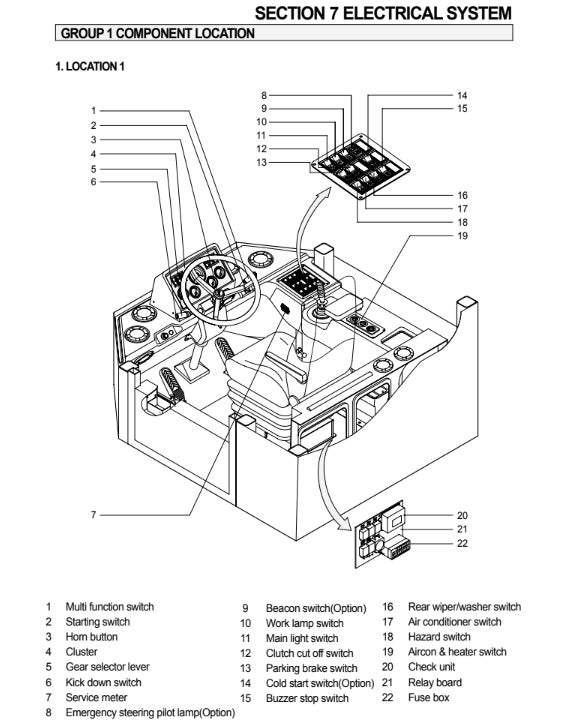 SECTION 7 ELECTRICAL SYSTEM

GROUP 1 COMPONENT LOCATION

1. LOCATION 1

1
2
3
4
5
6
7
8
9
10
11
12
13
14
15
16
17
18
19
20
21
22

1 Multi function switch
2 Starting switch
3 Horn button
4 Cluster
5 Gear selector lever
6 Kick down switch
7 Service meter
8 Emergency steering pilot lamp(Option)

9 Beacon switch(Option)
10 Work lamp switch
11 Main light switch
12 Clutch cut off switch
13 Parking brake switch
14 Cold start switch(Option)
15 Buzzer stop switch

16 Rear wiper/washer switch
17 Air conditioner switch
18 Hazard switch
19 Aircon & heater switch
20 Check unit
21 Relay board
22 Fuse box