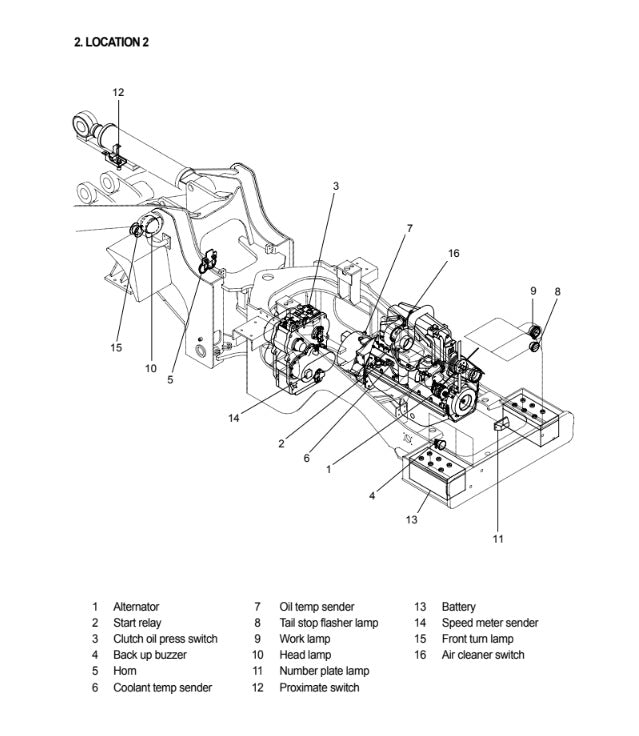 2. LOCATION 2

12

3

7

16

9

8

15

10

5

14

2

6

1

4

13

11

1 Alternator
2 Start relay
3 Clutch oil press switch
4 Back up buzzer
5 Horn
6 Coolant temp sender

7 Oil temp sender
8 Tail stop flasher lamp
9 Work lamp
10 Head lamp
11 Number plate lamp
12 Proximate switch

13 Battery
14 Speed meter sender
15 Front turn lamp
16 Air cleaner switch