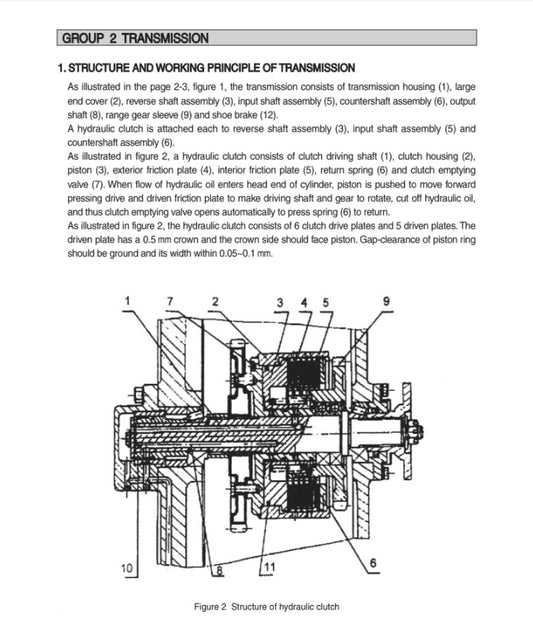 GROUP 2 TRANSMISSION

1. STRUCTURE AND WORKING PRINCIPLE OF TRANSMISSION

As illustrated in the page 2-3, figure 1, the transmission consists of transmission housing (1), large end cover (2), reverse shaft assembly (3), input shaft assembly (5), countershaft assembly (6), output shaft (8), range gear sleeve (9) and shoe brake (12).
A hydraulic clutch is attached each to reverse shaft assembly (3), input shaft assembly (5) and countershaft assembly (6).
As illustrated in figure 2, a hydraulic clutch consists of clutch driving shaft (1), clutch housing (2), piston (3), exterior friction plate (4), interior friction plate (5), return spring (6) and clutch emptying valve (7). When flow of hydraulic oil enters head end of cylinder, piston is pushed to move forward pressing drive and driven friction plate to make driving shaft and gear to rotate, cut off hydraulic oil, and thus clutch emptying valve opens automatically to press spring (6) to return.
As illustrated in figure 2, the hydraulic clutch consists of 6 clutch drive plates and 5 driven plates. The driven plate has a 0.5 mm crown and the crown side should face piston. Gap-clearance of piston ring should be ground and its width within 0.05~0.1 mm.

1 7 2 3 4 5 9

10 8 11 6

Figure 2 Structure of hydraulic clutch