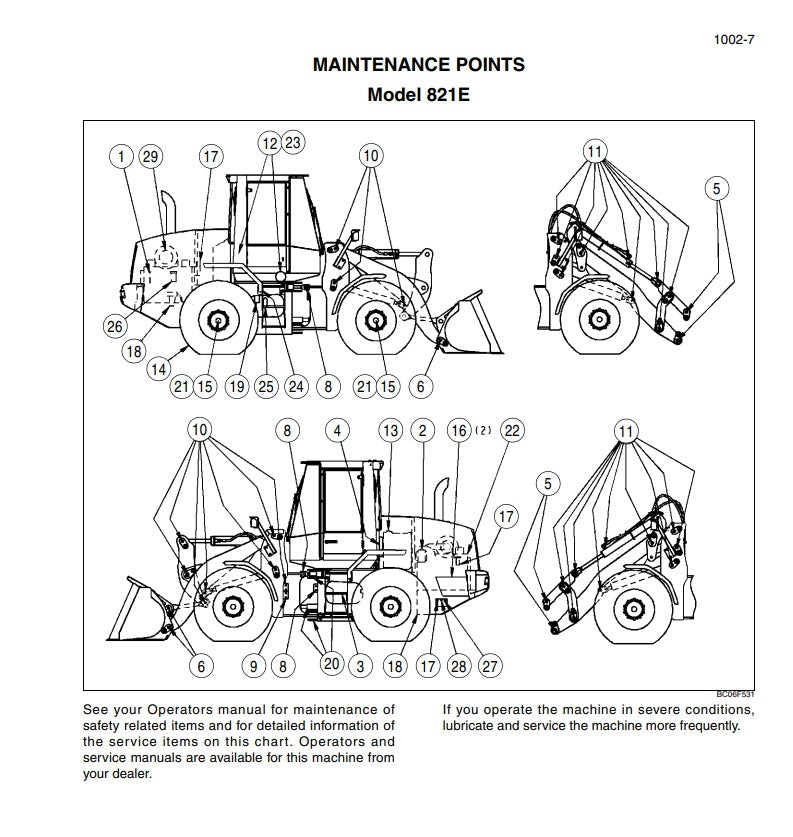 1002-7

MAINTENANCE POINTS

Model 821E

1 29 17 12 23 10 11 5

26 18 14 21 15 19 25 24 8 21 15 6

10 8 4 13 2 16 (2) 22 11 5 17

6 9 8 20 3 18 17 28 27

BC06F531

See your Operators manual for maintenance of safety related items and for detailed information of the service items on this chart. Operators and service manuals are available for this machine from your dealer.

If you operate the machine in severe conditions, lubricate and service the machine more frequently.