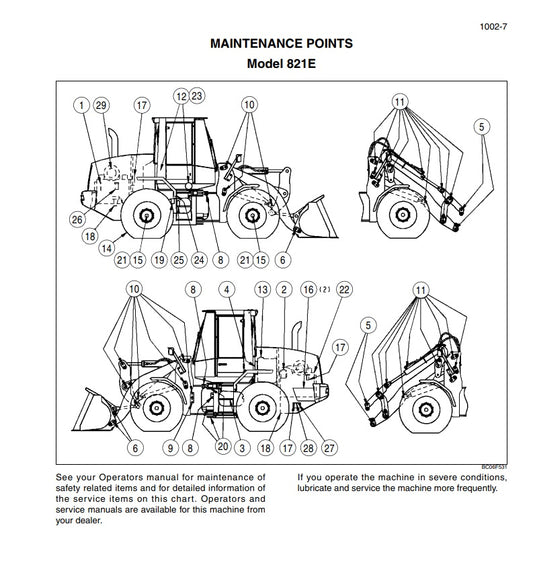 1002-7

MAINTENANCE POINTS

Model 821E

1 29 17 12 23 10 11 5

26 18 14 21 15 19 25 24 8 21 15 6

10 8 4 13 2 16 (2) 22 11 5 17

6 9 8 20 3 18 17 28 27

BC06F531

See your Operators manual for maintenance of safety related items and for detailed information of the service items on this chart. Operators and service manuals are available for this machine from your dealer.

If you operate the machine in severe conditions, lubricate and service the machine more frequently.