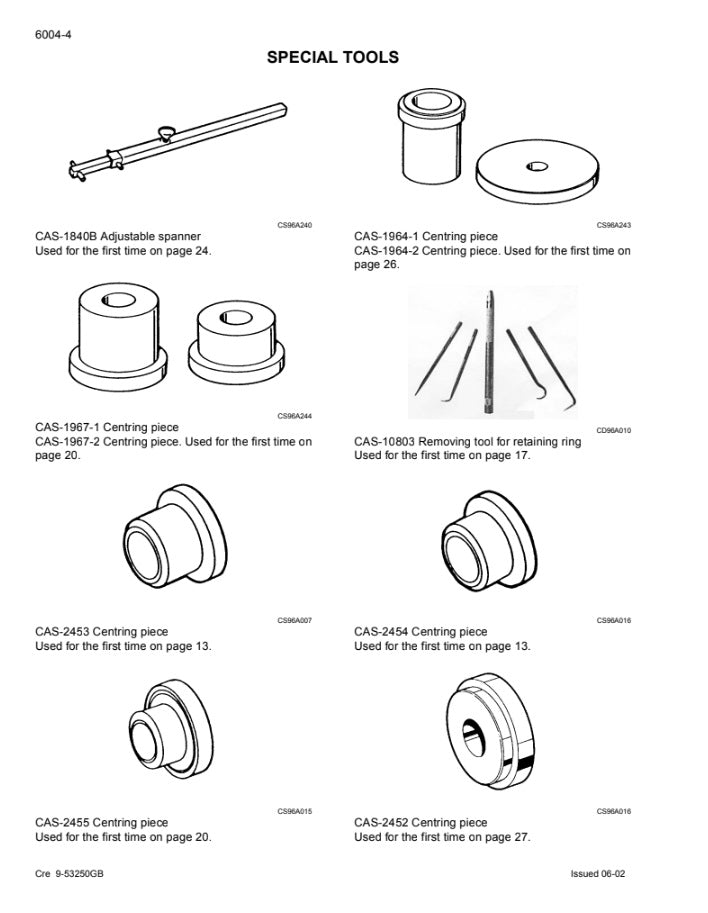 6004-4

SPECIAL TOOLS

CS96A240

CAS-1840B Adjustable spanner
Used for the first time on page 24.

CS96A243

CAS-1964-1 Centring piece
CAS-1964-2 Centring piece. Used for the first time on page 26.

CS96A244

CAS-1967-1 Centring piece
CAS-1967-2 Centring piece. Used for the first time on page 20.

CD96A010

CAS-10803 Removing tool for retaining ring
Used for the first time on page 17.

CS96A007

CAS-2453 Centring piece
Used for the first time on page 13.

CS96A016

CAS-2454 Centring piece
Used for the first time on page 13.

CS96A015

CAS-2455 Centring piece
Used for the first time on page 20.

CS96A016

CAS-2452 Centring piece
Used for the first time on page 27.

Cre 9-53250GB

Issued 06-02