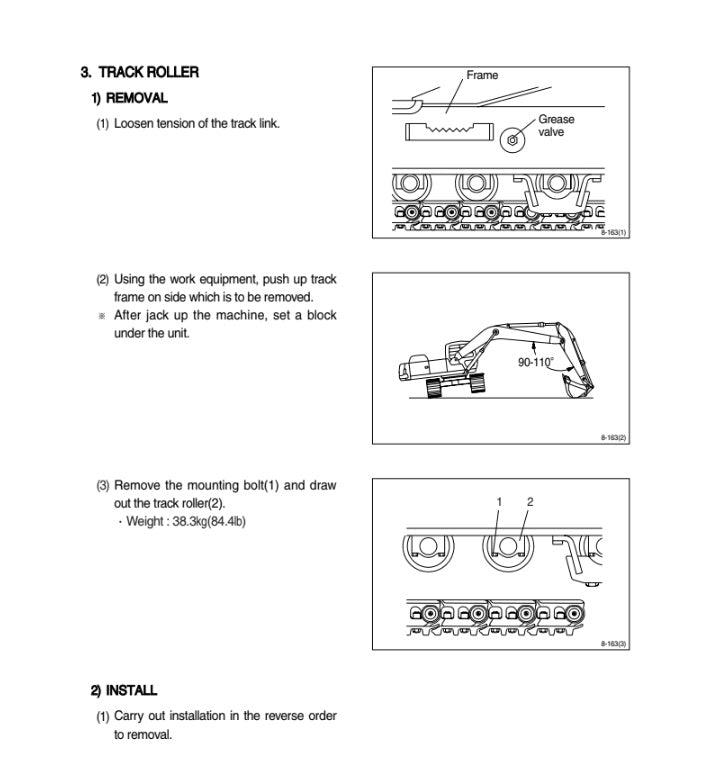 3. TRACK ROLLER

1) REMOVAL

(1) Loosen tension of the track link.

Frame

Grease valve

8-163(1)

(2) Using the work equipment, push up track frame on side which is to be removed.

※ After jack up the machine, set a block under the unit.

90-110°

8-163(2)

(3) Remove the mounting bolt(1) and draw out the track roller(2).

· Weight : 38.3kg(84.4lb)

1 2

8-163(3)

2) INSTALL

(1) Carry out installation in the reverse order to removal.