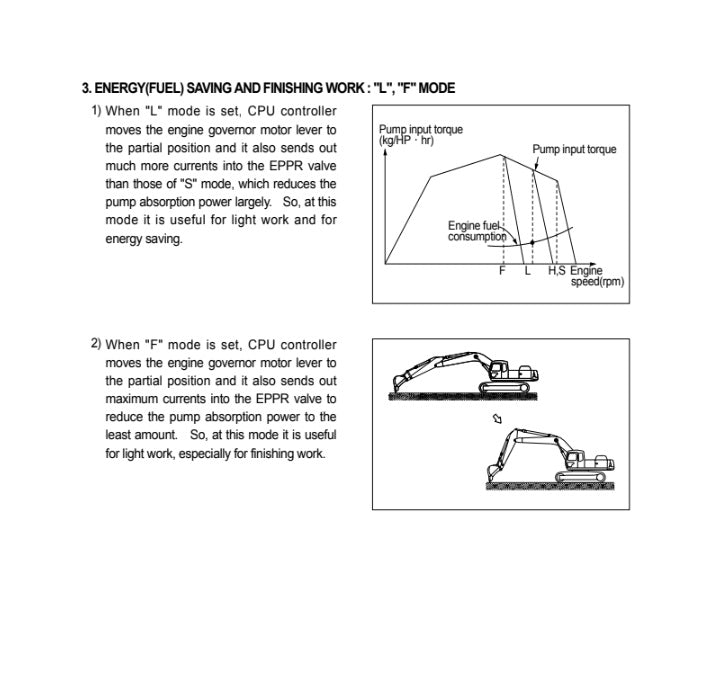 3. ENERGY(FUEL) SAVING AND FINISHING WORK : "L", "F" MODE

1) When "L" mode is set, CPU controller moves the engine governor motor lever to the partial position and it also sends out much more currents into the EPPR valve than those of "S" mode, which reduces the pump absorption power largely. So, at this mode it is useful for light work and for energy saving.

Pump input torque (kg/HP · hr)

Pump input torque

Engine fuel consumption

F L H,S Engine speed(rpm)

2) When "F" mode is set, CPU controller moves the engine governor motor lever to the partial position and it also sends out maximum currents into the EPPR valve to reduce the pump absorption power to the least amount. So, at this mode it is useful for light work, especially for finishing work.