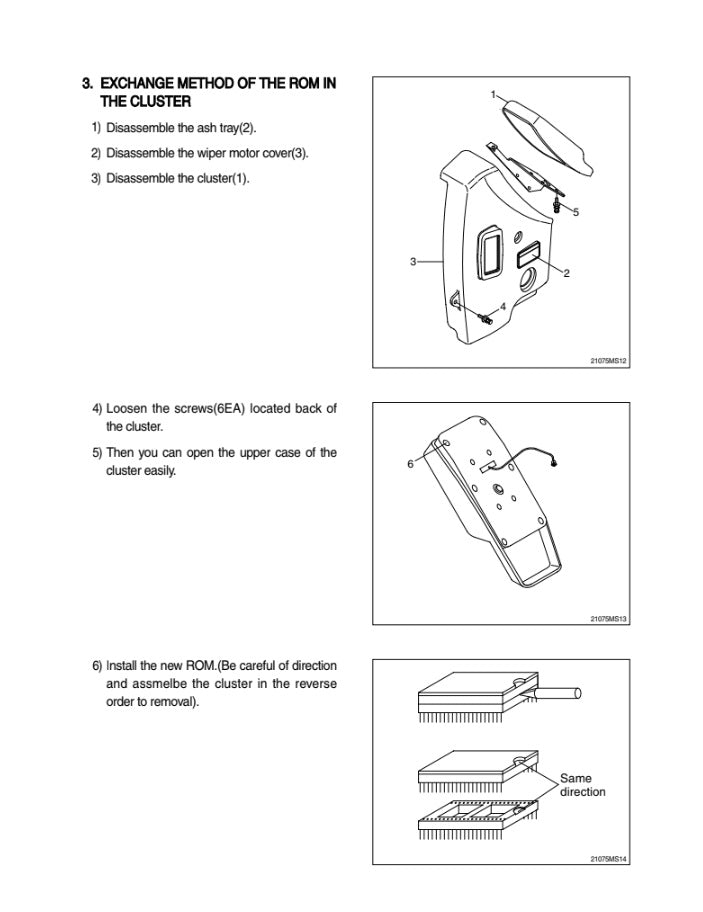 3. EXCHANGE METHOD OF THE ROM IN THE CLUSTER

1) Disassemble the ash tray(2).

2) Disassemble the wiper motor cover(3).

3) Disassemble the cluster(1).

1

5

3

2

4

21075MS12

4) Loosen the screws(6EA) located back of the cluster.

5) Then you can open the upper case of the cluster easily.

6

21075MS13

6) Install the new ROM.(Be careful of direction and assmelbe the cluster in the reverse order to removal).

Same direction

21075MS14