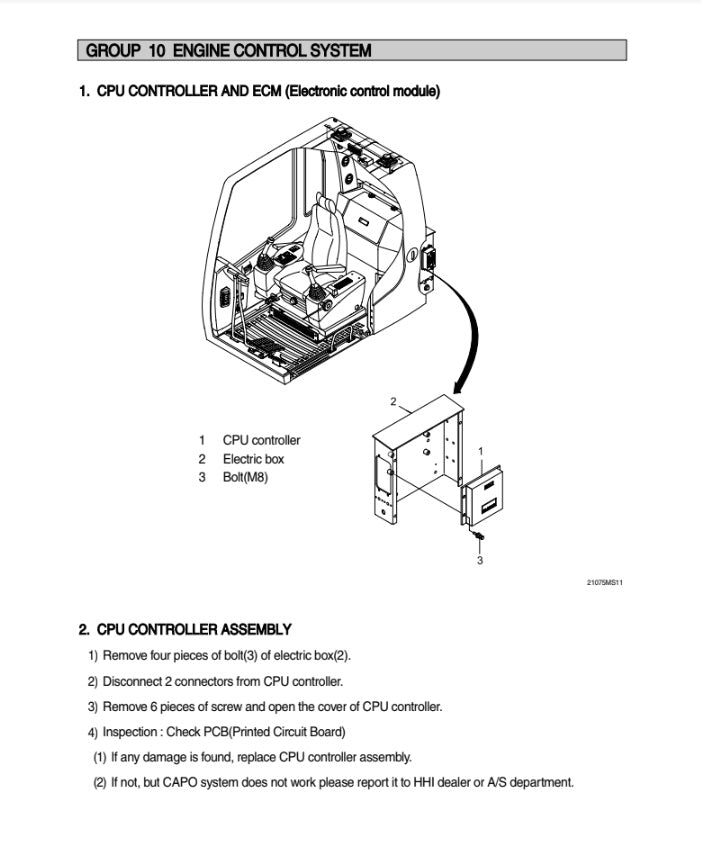 GROUP 10 ENGINE CONTROL SYSTEM

1. CPU CONTROLLER AND ECM (Electronic control module)

2

1

3

1 CPU controller
2 Electric box
3 Bolt(M8)

21075MS11

2. CPU CONTROLLER ASSEMBLY

1) Remove four pieces of bolt(3) of electric box(2).

2) Disconnect 2 connectors from CPU controller.

3) Remove 6 pieces of screw and open the cover of CPU controller.

4) Inspection : Check PCB(Printed Circuit Board)

(1) If any damage is found, replace CPU controller assembly.

(2) If not, but CAPO system does not work please report it to HHI dealer or A/S department.