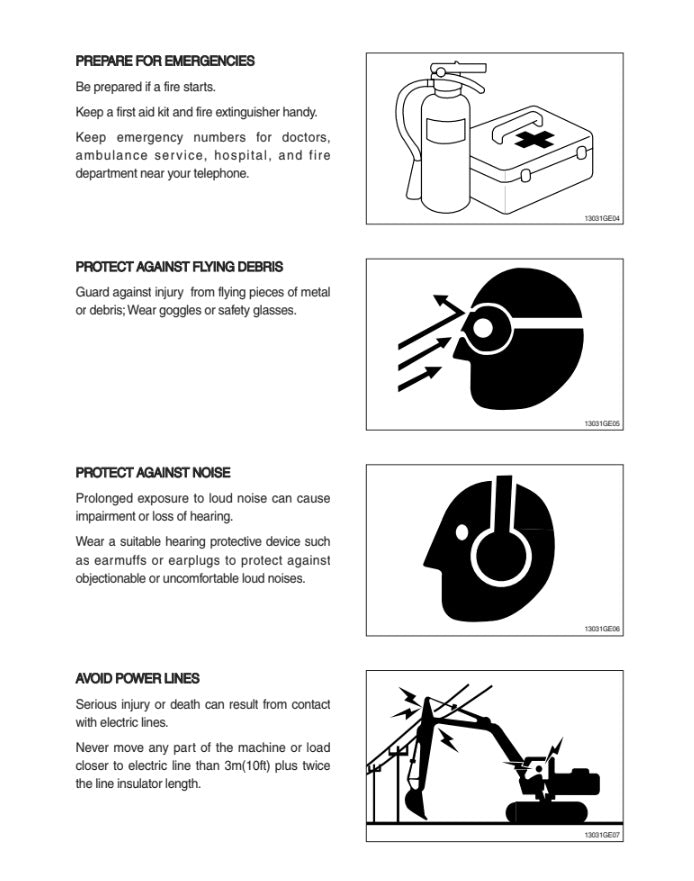 PREPARE FOR EMERGENCIES

Be prepared if a fire starts.

Keep a first aid kit and fire extinguisher handy.

Keep emergency numbers for doctors, ambulance service, hospital, and fire department near your telephone.

13031GE04

PROTECT AGAINST FLYING DEBRIS

Guard against injury from flying pieces of metal or debris; Wear goggles or safety glasses.

13031GE05

PROTECT AGAINST NOISE

Prolonged exposure to loud noise can cause impairment or loss of hearing.

Wear a suitable hearing protective device such as earmuffs or earplugs to protect against objectionable or uncomfortable loud noises.

13031GE06

AVOID POWER LINES

Serious injury or death can result from contact with electric lines.

Never move any part of the machine or load closer to electric line than 3m(10ft) plus twice the line insulator length.

13031GE07