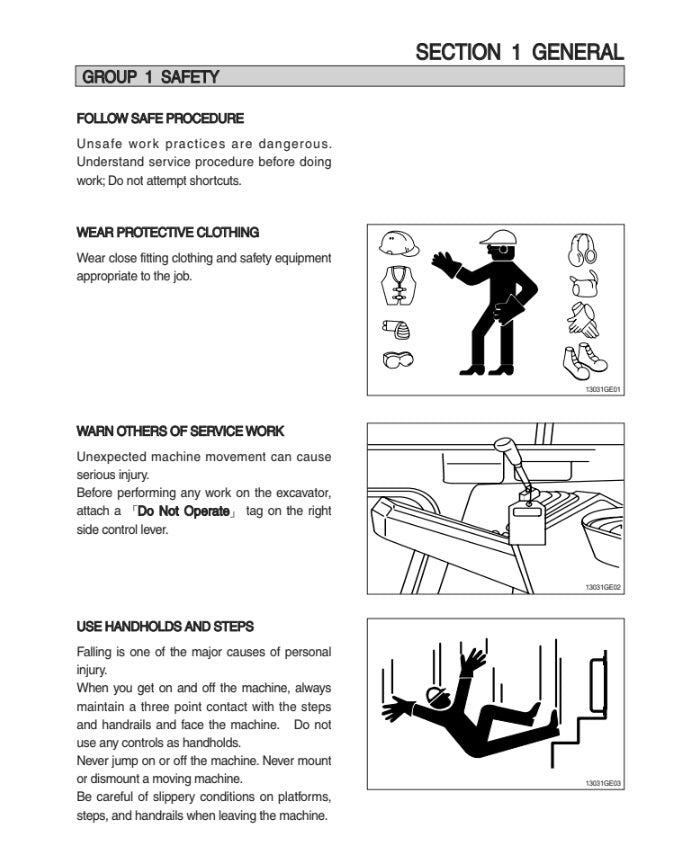 SECTION 1 GENERAL

GROUP 1 SAFETY

FOLLOW SAFE PROCEDURE

Unsafe work practices are dangerous. Understand service procedure before doing work; Do not attempt shortcuts.

WEAR PROTECTIVE CLOTHING

Wear close fitting clothing and safety equipment appropriate to the job.

13031GE01

WARN OTHERS OF SERVICE WORK

Unexpected machine movement can cause serious injury.
Before performing any work on the excavator, attach a 「Do Not Operate」 tag on the right side control lever.

13031GE02

USE HANDHOLDS AND STEPS

Falling is one of the major causes of personal injury.
When you get on and off the machine, always maintain a three point contact with the steps and handrails and face the machine. Do not use any controls as handholds.
Never jump on or off the machine. Never mount or dismount a moving machine.
Be careful of slippery conditions on platforms, steps, and handrails when leaving the machine.

13031GE03