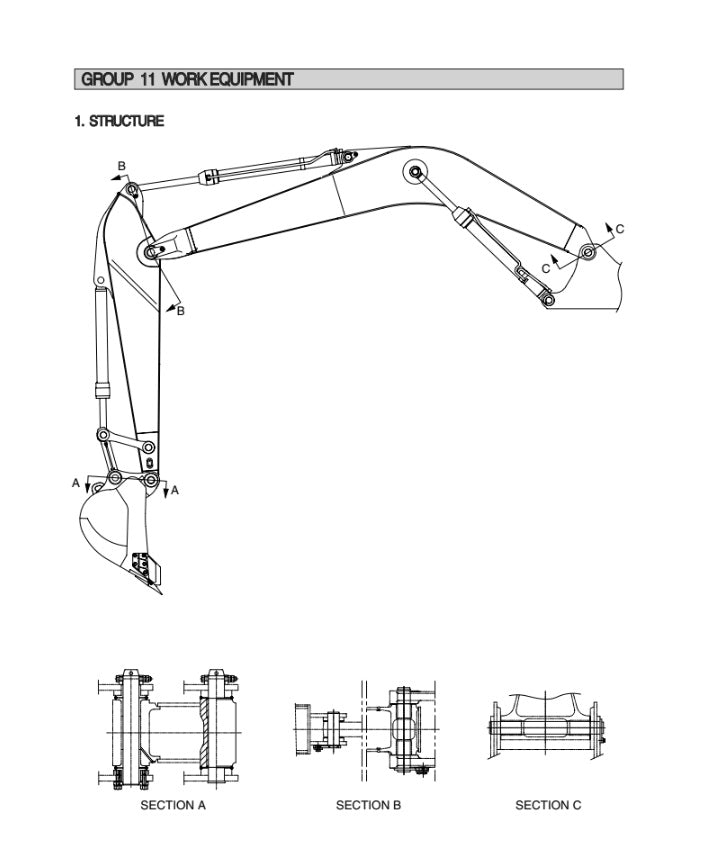 GROUP 11 WORK EQUIPMENT

1. STRUCTURE

B

B

C

C

A

A

SECTION A

SECTION B

SECTION C