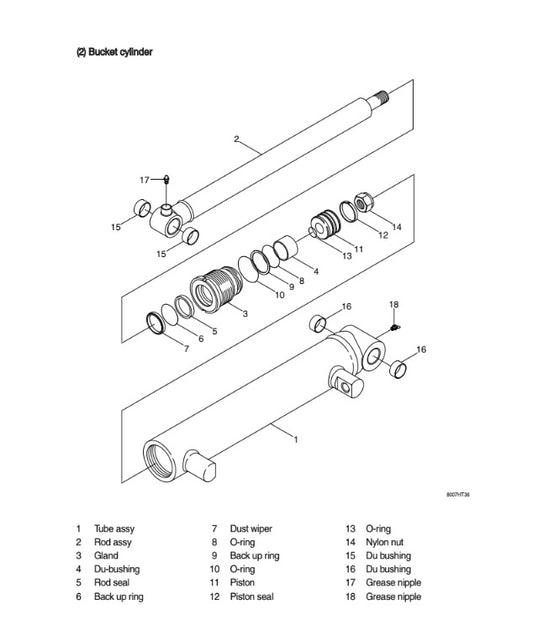 (2) Bucket cylinder

2
17
15
15
14
12
11
13
4
8
9
10
3
5
6
7
16
18
16
1

8007HT36

1 Tube assy
2 Rod assy
3 Gland
4 Du-bushing
5 Rod seal
6 Back up ring

7 Dust wiper
8 O-ring
9 Back up ring
10 O-ring
11 Piston
12 Piston seal

13 O-ring
14 Nylon nut
15 Du bushing
16 Du bushing
17 Grease nipple
18 Grease nipple