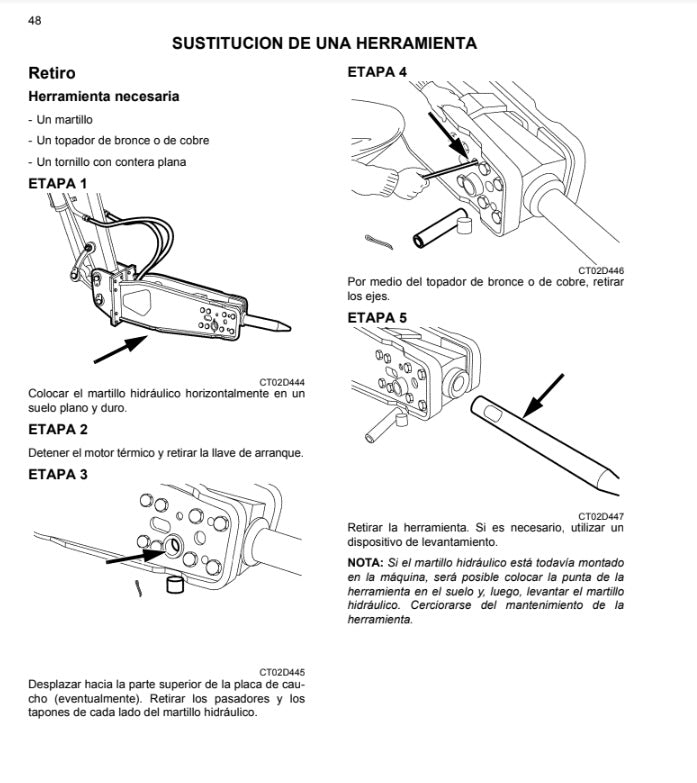 48

SUSTITUCION DE UNA HERRAMIENTA

Retiro

Herramienta necesaria

- Un martillo
- Un topador de bronce o de cobre
- Un tornillo con contera plana

ETAPA 1

CT02D444

Colocar el martillo hidráulico horizontalmente en un suelo plano y duro.

ETAPA 2

Detener el motor térmico y retirar la llave de arranque.

ETAPA 3

CT02D445

Desplazar hacia la parte superior de la placa de caucho (eventualmente). Retirar los pasadores y los tapones de cada lado del martillo hidráulico.

ETAPA 4

CT02D446

Por medio del topador de bronce o de cobre, retirar los ejes.

ETAPA 5

CT02D447

Retirar la herramienta. Si es necesario, utilizar un dispositivo de levantamiento.

NOTA: Si el martillo hidráulico está todavía montado en la máquina, será posible colocar la punta de la herramienta en el suelo y, luego, levantar el martillo hidráulico. Cerciorarse del mantenimiento de la herramienta.