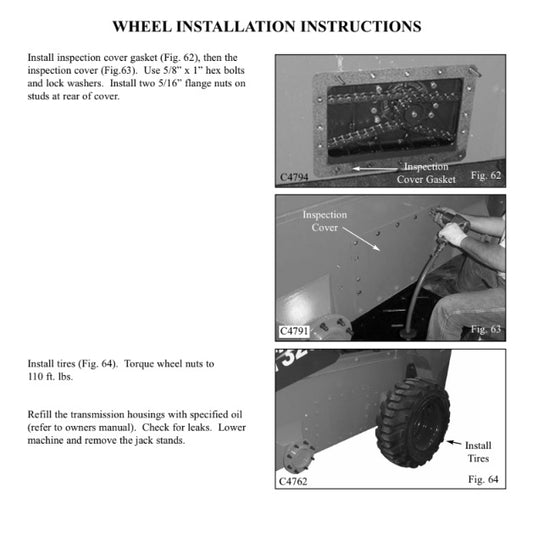 WHEEL INSTALLATION INSTRUCTIONS

Install inspection cover gasket (Fig. 62), then the inspection cover (Fig.63). Use 5/8" x 1" hex bolts and lock washers. Install two 5/16" flange nuts on studs at rear of cover.

C4794
Inspection Cover Gasket
Fig. 62

Inspection Cover
C4791
Fig. 63

Install tires (Fig. 64). Torque wheel nuts to 110 ft. lbs.

Refill the transmission housings with specified oil (refer to owners manual). Check for leaks. Lower machine and remove the jack stands.

Install Tires
C4762
Fig. 64