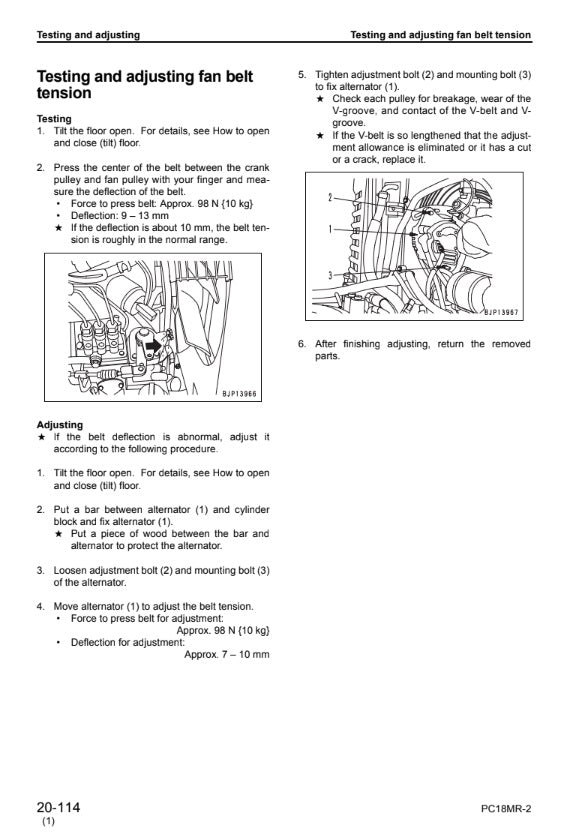 Testing and adjusting

Testing and adjusting fan belt tension

Testing and adjusting fan belt tension

Testing
1. Tilt the floor open. For details, see How to open and close (tilt) floor.

2. Press the center of the belt between the crank pulley and fan pulley with your finger and measure the deflection of the belt.
• Force to press belt: Approx. 98 N {10 kg}
• Deflection: 9 – 13 mm
★ If the deflection is about 10 mm, the belt tension is roughly in the normal range.

BJP13966

Adjusting
★ If the belt deflection is abnormal, adjust it according to the following procedure.

1. Tilt the floor open. For details, see How to open and close (tilt) floor.

2. Put a bar between alternator (1) and cylinder block and fix alternator (1).
★ Put a piece of wood between the bar and alternator to protect the alternator.

3. Loosen adjustment bolt (2) and mounting bolt (3) of the alternator.

4. Move alternator (1) to adjust the belt tension.
• Force to press belt for adjustment:
Approx. 98 N {10 kg}
• Deflection for adjustment:
Approx. 7 – 10 mm

5. Tighten adjustment bolt (2) and mounting bolt (3) to fix alternator (1).
★ Check each pulley for breakage, wear of the V-groove, and contact of the V-belt and V-groove.
★ If the V-belt is so lengthened that the adjustment allowance is eliminated or it has a cut or a crack, replace it.

2
1
3
BJP13967

6. After finishing adjusting, return the removed parts.

20-114
(1)

PC18MR-2