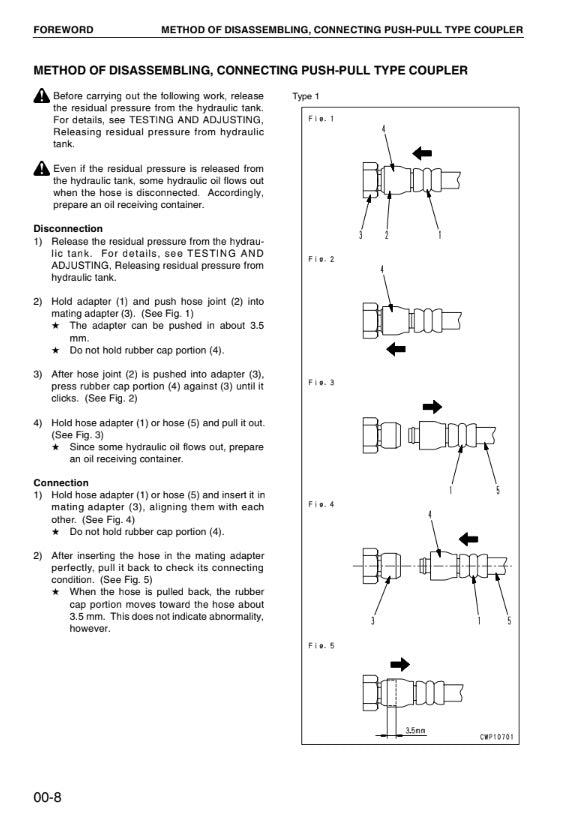 FOREWORD METHOD OF DISASSEMBLING, CONNECTING PUSH-PULL TYPE COUPLER

METHOD OF DISASSEMBLING, CONNECTING PUSH-PULL TYPE COUPLER

Before carrying out the following work, release the residual pressure from the hydraulic tank. For details, see TESTING AND ADJUSTING, Releasing residual pressure from hydraulic tank.

Even if the residual pressure is released from the hydraulic tank, some hydraulic oil flows out when the hose is disconnected. Accordingly, prepare an oil receiving container.

Disconnection
1) Release the residual pressure from the hydraulic tank. For details, see TESTING AND ADJUSTING, Releasing residual pressure from hydraulic tank.

2) Hold adapter (1) and push hose joint (2) into mating adapter (3). (See Fig. 1)
★ The adapter can be pushed in about 3.5 mm.
★ Do not hold rubber cap portion (4).

3) After hose joint (2) is pushed into adapter (3), press rubber cap portion (4) against (3) until it clicks. (See Fig. 2)

4) Hold hose adapter (1) or hose (5) and pull it out. (See Fig. 3)
★ Since some hydraulic oil flows out, prepare an oil receiving container.

Connection
1) Hold hose adapter (1) or hose (5) and insert it in mating adapter (3), aligning them with each other. (See Fig. 4)
★ Do not hold rubber cap portion (4).

2) After inserting the hose in the mating adapter perfectly, pull it back to check its connecting condition. (See Fig. 5)
★ When the hose is pulled back, the rubber cap portion moves toward the hose about 3.5 mm. This does not indicate abnormality, however.

Type 1

Fig. 1
4
3 2 1

Fig. 2
4

Fig. 3
1 5

Fig. 4
4
3 1 5

Fig. 5
3.5mm
CWP10701

00-8