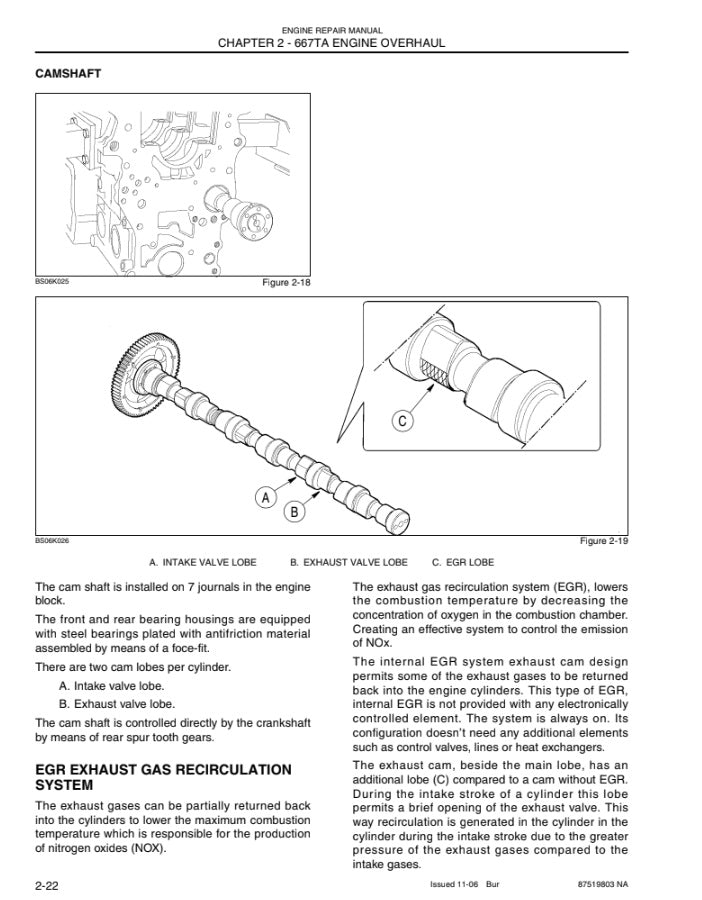 ENGINE REPAIR MANUAL
CHAPTER 2 - 667TA ENGINE OVERHAUL

CAMSHAFT

BS06K025

Figure 2-18

C

A

B

BS06K026

Figure 2-19

A. INTAKE VALVE LOBE B. EXHAUST VALVE LOBE C. EGR LOBE

The cam shaft is installed on 7 journals in the engine block.

The front and rear bearing housings are equipped with steel bearings plated with antifriction material assembled by means of a foce-fit.

There are two cam lobes per cylinder.

A. Intake valve lobe.

B. Exhaust valve lobe.

The cam shaft is controlled directly by the crankshaft by means of rear spur tooth gears.

EGR EXHAUST GAS RECIRCULATION SYSTEM

The exhaust gases can be partially returned back into the cylinders to lower the maximum combustion temperature which is responsible for the production of nitrogen oxides (NOX).

The exhaust gas recirculation system (EGR), lowers the combustion temperature by decreasing the concentration of oxygen in the combustion chamber. Creating an effective system to control the emission of NOx.

The internal EGR system exhaust cam design permits some of the exhaust gases to be returned back into the engine cylinders. This type of EGR, internal EGR is not provided with any electronically controlled element. The system is always on. Its configuration doesn't need any additional elements such as control valves, lines or heat exchangers.

The exhaust cam, beside the main lobe, has an additional lobe (C) compared to a cam without EGR. During the intake stroke of a cylinder this lobe permits a brief opening of the exhaust valve. This way recirculation is generated in the cylinder in the cylinder during the intake stroke due to the greater pressure of the exhaust gases compared to the intake gases.

2-22

Issued 11-06 Bur

87519803 NA