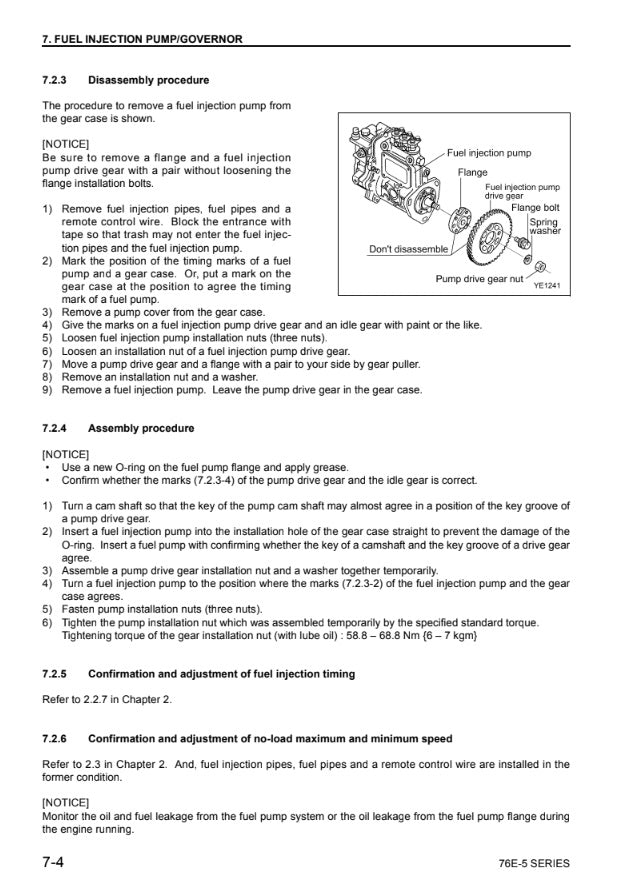 7. FUEL INJECTION PUMP/GOVERNOR

7.2.3 Disassembly procedure

The procedure to remove a fuel injection pump from the gear case is shown.

[NOTICE]
Be sure to remove a flange and a fuel injection pump drive gear with a pair without loosening the flange installation bolts.

1) Remove fuel injection pipes, fuel pipes and a remote control wire. Block the entrance with tape so that trash may not enter the fuel injection pipes and the fuel injection pump.
2) Mark the position of the timing marks of a fuel pump and a gear case. Or, put a mark on the gear case at the position to agree the timing mark of a fuel pump.
3) Remove a pump cover from the gear case.
4) Give the marks on a fuel injection pump drive gear and an idle gear with paint or the like.
5) Loosen fuel injection pump installation nuts (three nuts).
6) Loosen an installation nut of a fuel injection pump drive gear.
7) Move a pump drive gear and a flange with a pair to your side by gear puller.
8) Remove an installation nut and a washer.
9) Remove a fuel injection pump. Leave the pump drive gear in the gear case.

Fuel injection pump
Flange
Fuel injection pump drive gear
Flange bolt
Spring washer
Don't disassemble
Pump drive gear nut
YE1241

7.2.4 Assembly procedure

[NOTICE]
• Use a new O-ring on the fuel pump flange and apply grease.
• Confirm whether the marks (7.2.3-4) of the pump drive gear and the idle gear is correct.

1) Turn a cam shaft so that the key of the pump cam shaft may almost agree in a position of the key groove of a pump drive gear.
2) Insert a fuel injection pump into the installation hole of the gear case straight to prevent the damage of the O-ring. Insert a fuel pump with confirming whether the key of a camshaft and the key groove of a drive gear agree.
3) Assemble a pump drive gear installation nut and a washer together temporarily.
4) Turn a fuel injection pump to the position where the marks (7.2.3-2) of the fuel injection pump and the gear case agrees.
5) Fasten pump installation nuts (three nuts).
6) Tighten the pump installation nut which was assembled temporarily by the specified standard torque. Tightening torque of the gear installation nut (with lube oil) : 58.8 – 68.8 Nm {6 – 7 kgm}

7.2.5 Confirmation and adjustment of fuel injection timing

Refer to 2.2.7 in Chapter 2.

7.2.6 Confirmation and adjustment of no-load maximum and minimum speed

Refer to 2.3 in Chapter 2. And, fuel injection pipes, fuel pipes and a remote control wire are installed in the former condition.

[NOTICE]
Monitor the oil and fuel leakage from the fuel pump system or the oil leakage from the fuel pump flange during the engine running.

7-4 76E-5 SERIES