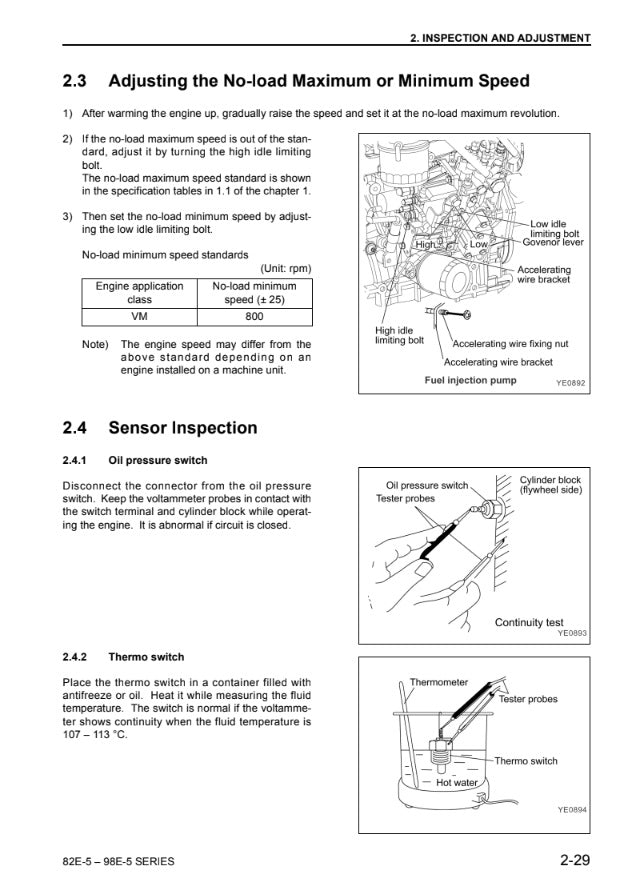 2. INSPECTION AND ADJUSTMENT

2.3 Adjusting the No-load Maximum or Minimum Speed

1) After warming the engine up, gradually raise the speed and set it at the no-load maximum revolution.

2) If the no-load maximum speed is out of the standard, adjust it by turning the high idle limiting bolt.
The no-load maximum speed standard is shown in the specification tables in 1.1 of the chapter 1.

3) Then set the no-load minimum speed by adjusting the low idle limiting bolt.

No-load minimum speed standards

(Unit: rpm)

| Engine application class | No-load minimum speed (± 25) |
|---|---|
| VM | 800 |

Note) The engine speed may differ from the above standard depending on an engine installed on a machine unit.

High
Low
Low idle limiting bolt
Govenor lever
Accelerating wire bracket
High idle limiting bolt
Accelerating wire fixing nut
Accelerating wire bracket
Fuel injection pump
YE0892

2.4 Sensor Inspection

2.4.1 Oil pressure switch

Disconnect the connector from the oil pressure switch. Keep the voltammeter probes in contact with the switch terminal and cylinder block while operating the engine. It is abnormal if circuit is closed.

Oil pressure switch
Tester probes
Cylinder block (flywheel side)
Continuity test
YE0893

2.4.2 Thermo switch

Place the thermo switch in a container filled with antifreeze or oil. Heat it while measuring the fluid temperature. The switch is normal if the voltammeter shows continuity when the fluid temperature is 107 – 113 °C.

Thermometer
Tester probes
Thermo switch
Hot water
YE0894

82E-5 – 98E-5 SERIES

2-29