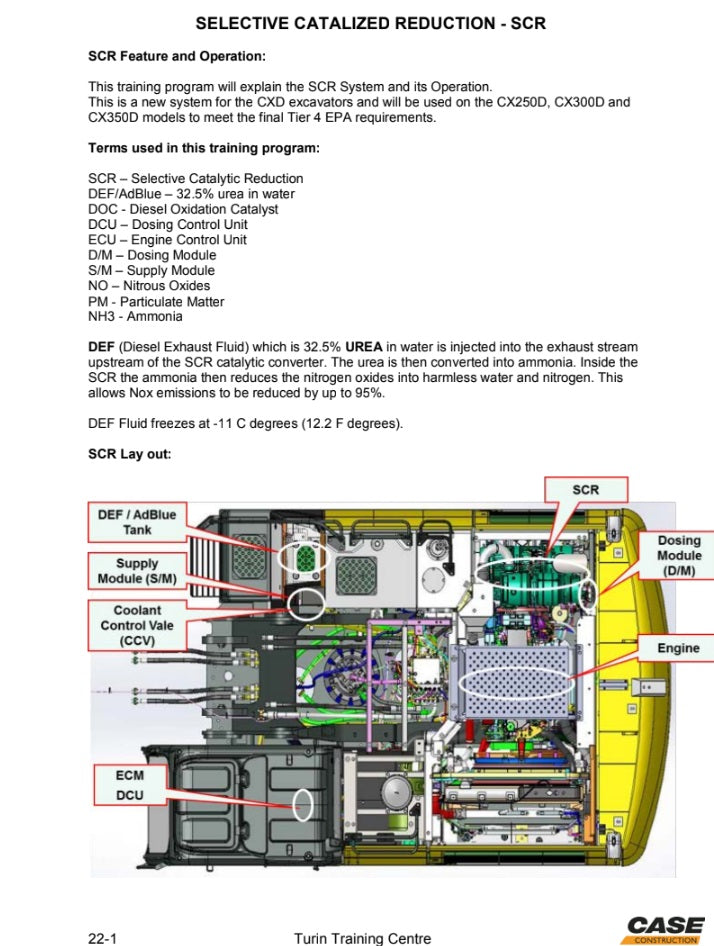 SELECTIVE CATALIZED REDUCTION - SCR

SCR Feature and Operation:

This training program will explain the SCR System and its Operation.
This is a new system for the CXD excavators and will be used on the CX250D, CX300D and CX350D models to meet the final Tier 4 EPA requirements.

Terms used in this training program:

SCR – Selective Catalytic Reduction
DEF/AdBlue – 32.5% urea in water
DOC - Diesel Oxidation Catalyst
DCU – Dosing Control Unit
ECU – Engine Control Unit
D/M – Dosing Module
S/M – Supply Module
NO – Nitrous Oxides
PM - Particulate Matter
NH3 - Ammonia

DEF (Diesel Exhaust Fluid) which is 32.5% UREA in water is injected into the exhaust stream upstream of the SCR catalytic converter. The urea is then converted into ammonia. Inside the SCR the ammonia then reduces the nitrogen oxides into harmless water and nitrogen. This allows Nox emissions to be reduced by up to 95%.

DEF Fluid freezes at -11 C degrees (12.2 F degrees).

SCR Lay out:

SCR

DEF / AdBlue Tank

Supply Module (S/M)

Coolant Control Vale (CCV)

Dosing Module (D/M)

Engine

ECM
DCU

22-1

Turin Training Centre

CASE
CONSTRUCTION