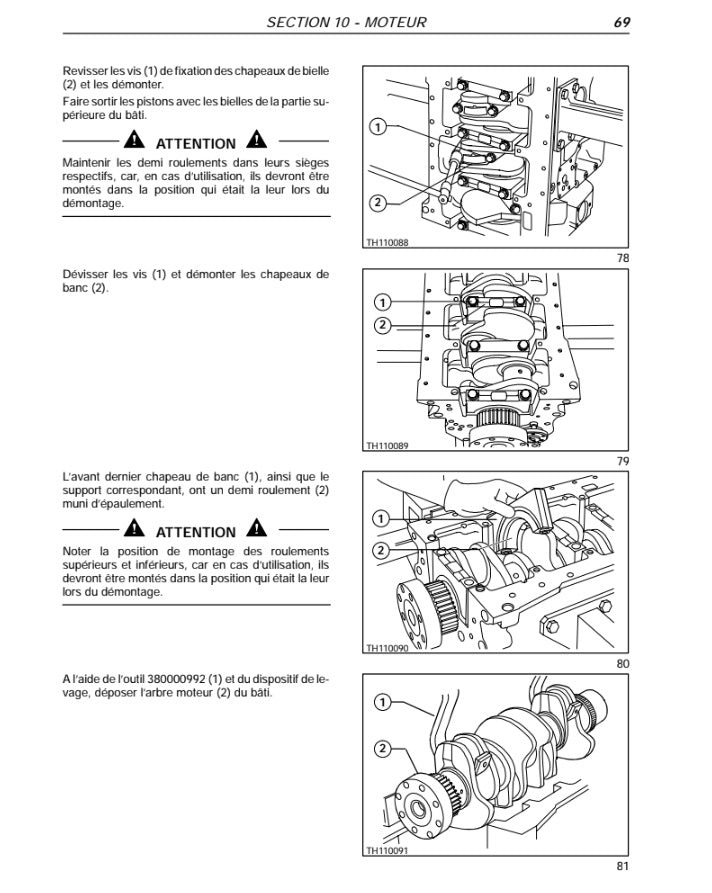 SECTION 10 - MOTEUR 69

Revisser les vis (1) de fixation des chapeaux de bielle (2) et les démonter.

Faire sortir les pistons avec les bielles de la partie supérieure du bâti.

ATTENTION

Maintenir les demi roulements dans leurs sièges respectifs, car, en cas d'utilisation, ils devront être montés dans la position qui était la leur lors du démontage.

1
2
TH110088
78

Dévisser les vis (1) et démonter les chapeaux de banc (2).

1
2
TH110089
79

L'avant dernier chapeau de banc (1), ainsi que le support correspondant, ont un demi roulement (2) muni d'épaulement.

ATTENTION

Noter la position de montage des roulements supérieurs et inférieurs, car en cas d'utilisation, ils devront être montés dans la position qui était la leur lors du démontage.

1
2
TH110090
80

A l'aide de l'outil 380000992 (1) et du dispositif de levage, déposer l'arbre moteur (2) du bâti.

1
2
TH110091
81