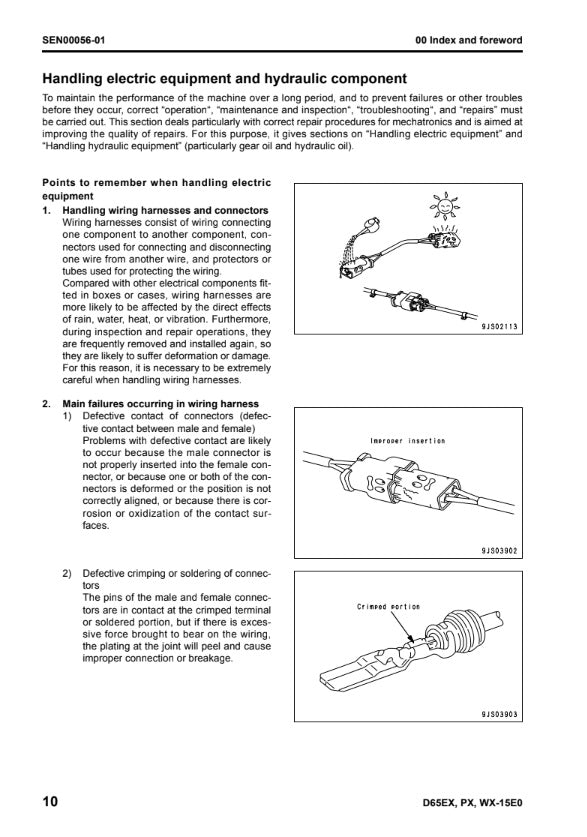 SEN00056-01

00 Index and foreword

Handling electric equipment and hydraulic component

To maintain the performance of the machine over a long period, and to prevent failures or other troubles before they occur, correct "operation", "maintenance and inspection", "troubleshooting", and "repairs" must be carried out. This section deals particularly with correct repair procedures for mechatronics and is aimed at improving the quality of repairs. For this purpose, it gives sections on "Handling electric equipment" and "Handling hydraulic equipment" (particularly gear oil and hydraulic oil).

Points to remember when handling electric equipment

1. Handling wiring harnesses and connectors
Wiring harnesses consist of wiring connecting one component to another component, connectors used for connecting and disconnecting one wire from another wire, and protectors or tubes used for protecting the wiring.
Compared with other electrical components fitted in boxes or cases, wiring harnesses are more likely to be affected by the direct effects of rain, water, heat, or vibration. Furthermore, during inspection and repair operations, they are frequently removed and installed again, so they are likely to suffer deformation or damage. For this reason, it is necessary to be extremely careful when handling wiring harnesses.

9JS02113

2. Main failures occurring in wiring harness
1) Defective contact of connectors (defective contact between male and female)
Problems with defective contact are likely to occur because the male connector is not properly inserted into the female connector, or because one or both of the connectors is deformed or the position is not correctly aligned, or because there is corrosion or oxidization of the contact surfaces.

Improper insertion

9JS03902

2) Defective crimping or soldering of connectors
The pins of the male and female connectors are in contact at the crimped terminal or soldered portion, but if there is excessive force brought to bear on the wiring, the plating at the joint will peel and cause improper connection or breakage.

Crimped portion

9JS03903

10

D65EX, PX, WX-15E0