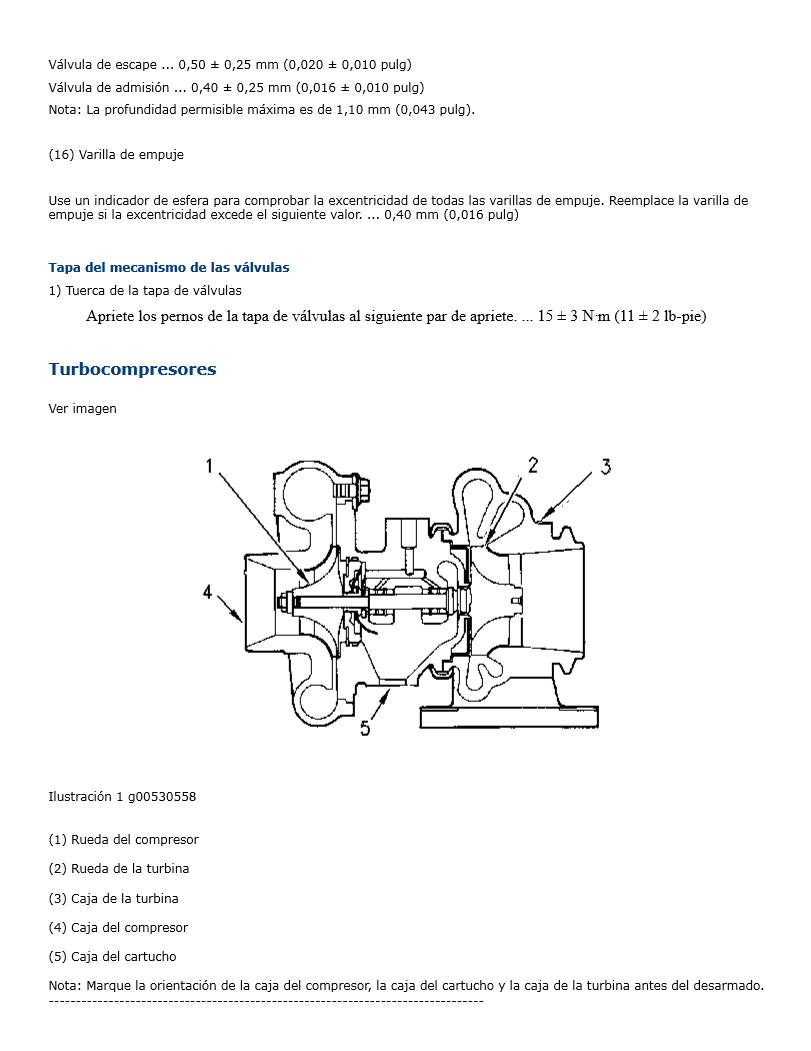 Válvula de escape ... 0,50 ± 0,25 mm (0,020 ± 0,010 pulg)
Válvula de admisión ... 0,40 ± 0,25 mm (0,016 ± 0,010 pulg)
Nota: La profundidad permisible máxima es de 1,10 mm (0,043 pulg).

(16) Varilla de empuje

Use un indicador de esfera para comprobar la excentricidad de todas las varillas de empuje. Reemplace la varilla de empuje si la excentricidad excede el siguiente valor. ... 0,40 mm (0,016 pulg)

Tapa del mecanismo de las válvulas

1) Tuerca de la tapa de válvulas

Apriete los pernos de la tapa de válvulas al siguiente par de apriete. ... 15 ± 3 N·m (11 ± 2 lb-pie)

Turbocompresores

Ver imagen

1
2
3
4
5

Ilustración 1 g00530558

(1) Rueda del compresor

(2) Rueda de la turbina

(3) Caja de la turbina

(4) Caja del compresor

(5) Caja del cartucho

Nota: Marque la orientación de la caja del compresor, la caja del cartucho y la caja de la turbina antes del desarmado.
--------------------------------------------------------------------------------