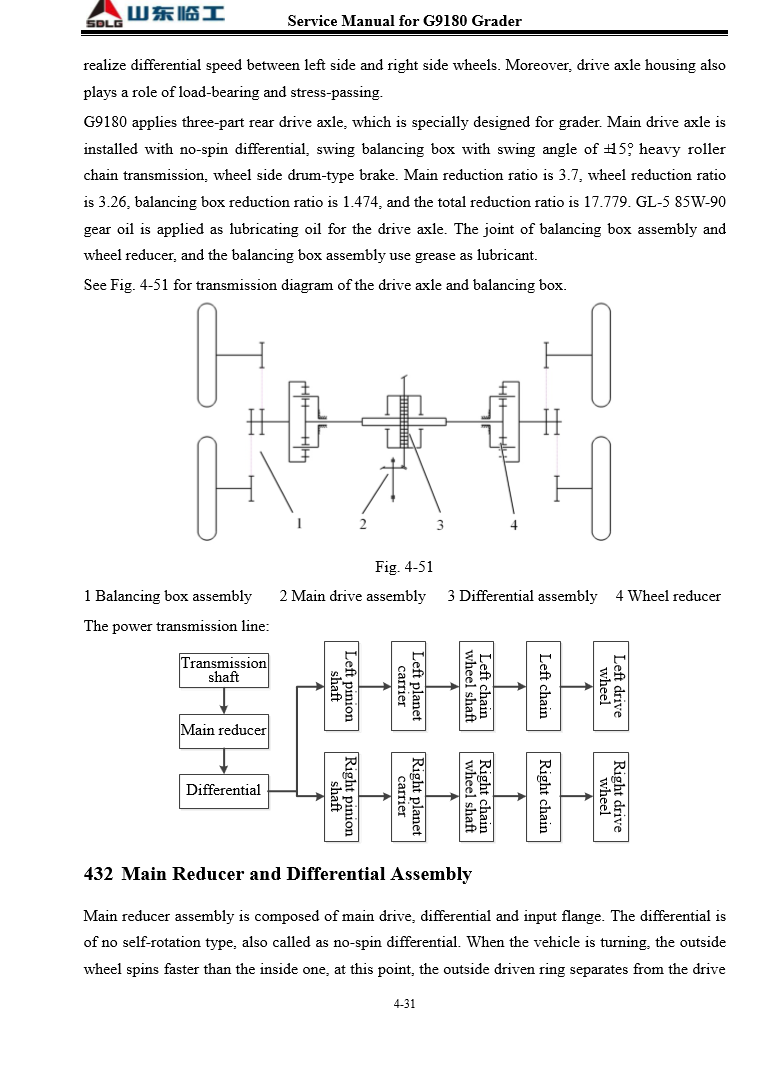 SDLG 山东临工

Service Manual for G9180 Grader

realize differential speed between left side and right side wheels. Moreover, drive axle housing also plays a role of load-bearing and stress-passing.

G9180 applies three-part rear drive axle, which is specially designed for grader. Main drive axle is installed with no-spin differential, swing balancing box with swing angle of ±15°, heavy roller chain transmission, wheel side drum-type brake. Main reduction ratio is 3.7, wheel reduction ratio is 3.26, balancing box reduction ratio is 1.474, and the total reduction ratio is 17.779. GL-5 85W-90 gear oil is applied as lubricating oil for the drive axle. The joint of balancing box assembly and wheel reducer, and the balancing box assembly use grease as lubricant.

See Fig. 4-51 for transmission diagram of the drive axle and balancing box.

1 2 3 4

Fig. 4-51

1 Balancing box assembly 2 Main drive assembly 3 Differential assembly 4 Wheel reducer

The power transmission line:

Transmission shaft

Main reducer

Differential

Left pinion shaft

Left planet carrier

Left chain wheel shaft

Left chain

Left drive wheel

Right pinion shaft

Right planet carrier

Right chain wheel shaft

Right chain

Right drive wheel

432 Main Reducer and Differential Assembly

Main reducer assembly is composed of main drive, differential and input flange. The differential is of no self-rotation type, also called as no-spin differential. When the vehicle is turning, the outside wheel spins faster than the inside one, at this point, the outside driven ring separates from the drive

4-31