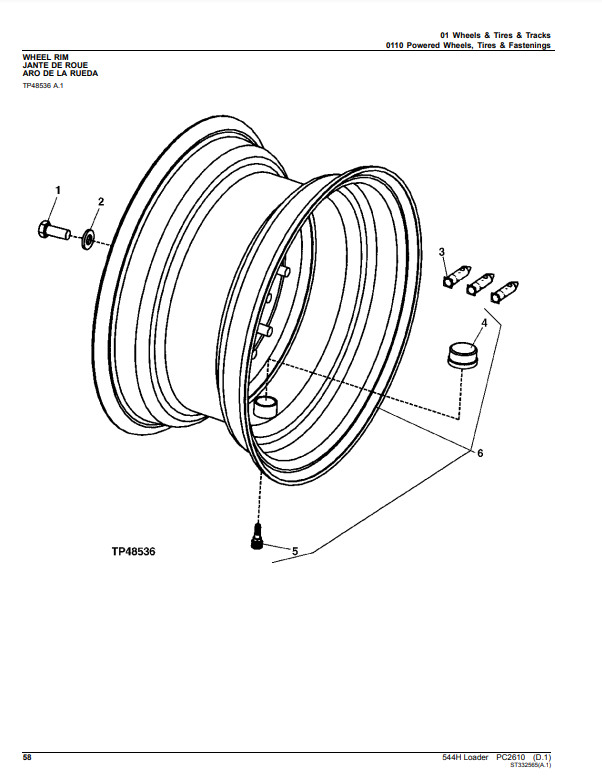 01 Wheels & Tires & Tracks
0110 Powered Wheels, Tires & Fastenings

WHEEL RIM
JANTE DE ROUE
ARO DE LA RUEDA

TP48536 A.1

1
2
3
4
6
5

TP48536

58

544H Loader PC2610 (D.1)
ST332565(A.1)