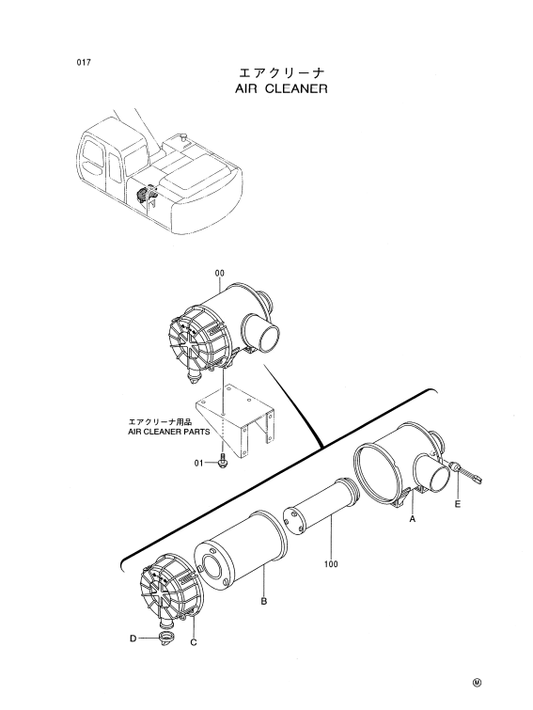 017

エアクリーナ
AIR CLEANER

00

エアクリーナ用品
AIR CLEANER PARTS

01

E

A

100

B

D

C

M