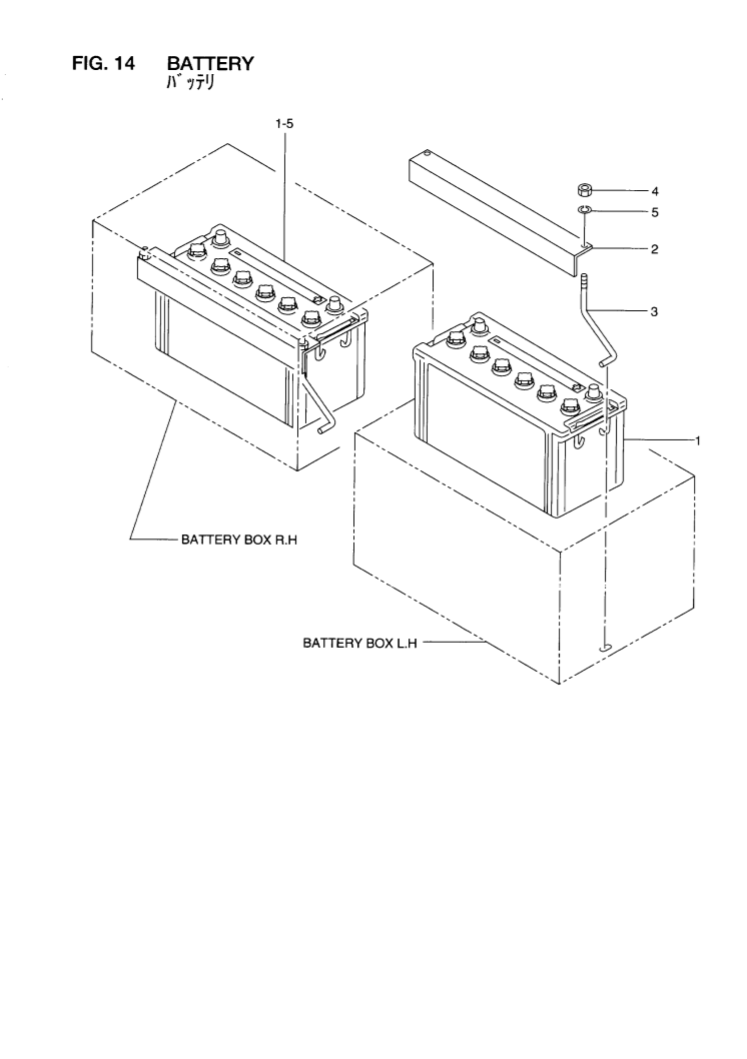 FIG. 14 BATTERY
バッテリ

1-5

4
5
2
3
1

BATTERY BOX R.H

BATTERY BOX L.H